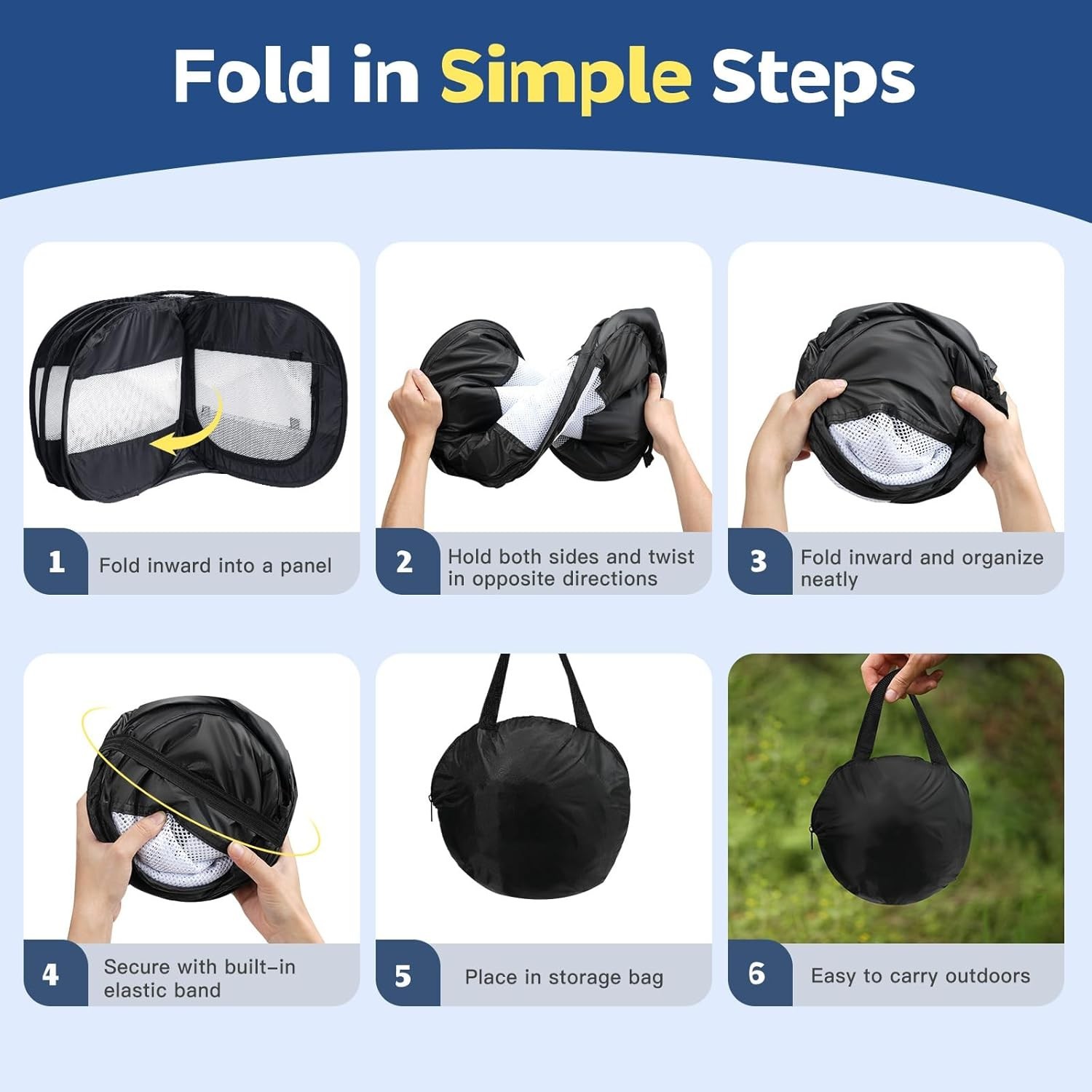 Fold in Simple Steps

1 Fold inward into a panel

2 Hold both sides and twist in opposite directions

3 Fold inward and organize neatly

4 Secure with built-in elastic band

5 Place in storage bag

6 Easy to carry outdoors