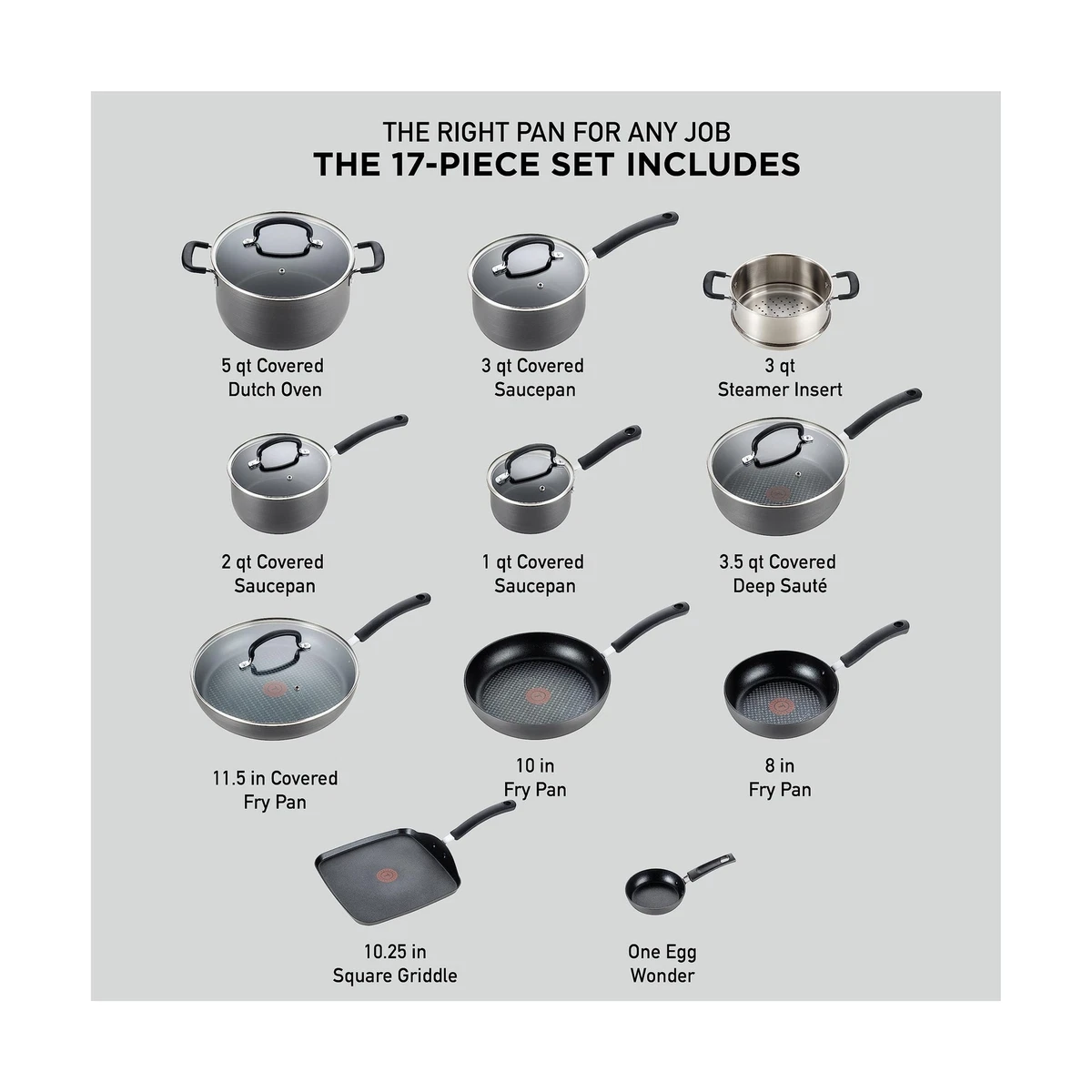 THE RIGHT PAN FOR ANY JOB
THE 17-PIECE SET INCLUDES

5 qt Covered
Dutch Oven

3 qt Covered
Saucepan

3 qt
Steamer Insert

2 qt Covered
Saucepan

1 qt Covered
Saucepan

3.5 qt Covered
Deep Sauté

11.5 in Covered
Fry Pan

10 in
Fry Pan

8 in
Fry Pan

10.25 in
Square Griddle

One Egg
Wonder