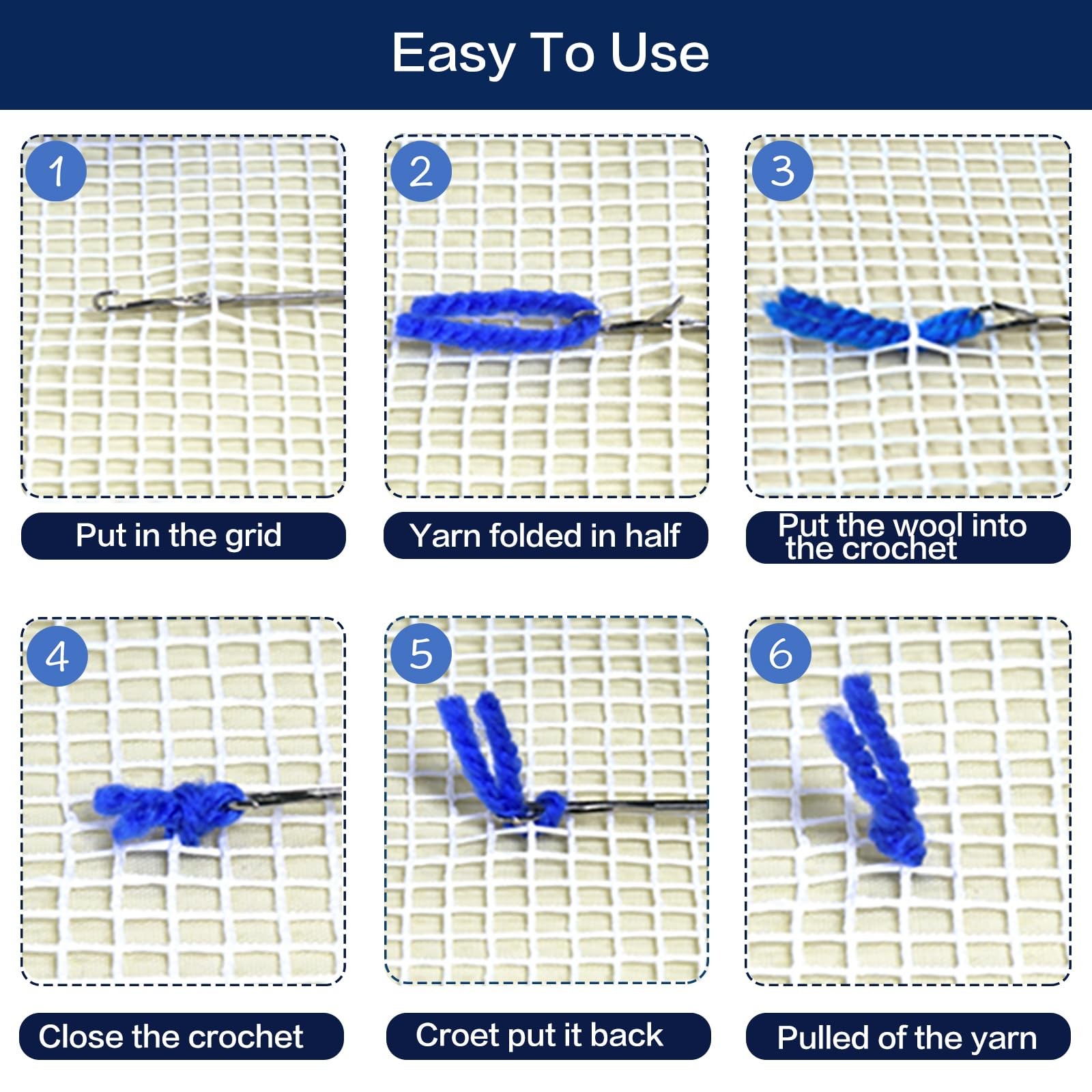 Easy To Use

1

Put in the grid

2

Yarn folded in half

3

Put the wool into the crochet

4

Close the crochet

5

Croet put it back

6

Pulled of the yarn