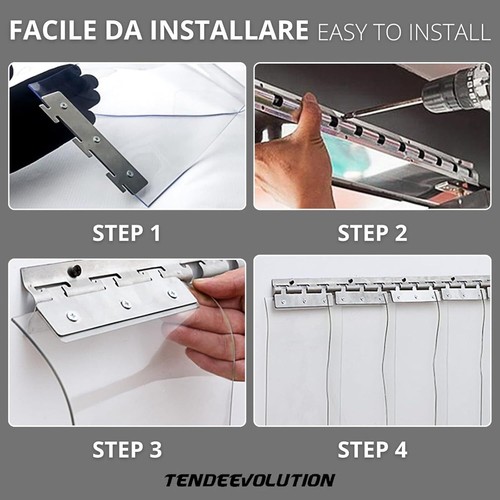 FACILE DA INSTALLARE EASY TO INSTALL

STEP 1

STEP 2

STEP 3

STEP 4

TENDEEVOLUTION