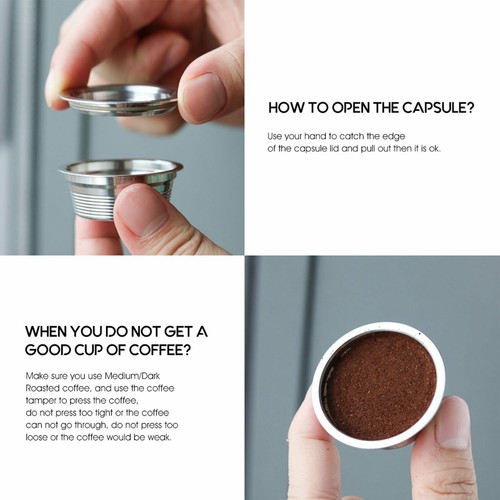 HOW TO OPEN THE CAPSULE?

Use your hand to catch the edge of the capsule lid and pull out then it is ok.

WHEN YOU DO NOT GET A GOOD CUP OF COFFEE?

Make sure you use Medium/Dark Roasted coffee, and use the coffee tamper to press the coffee, do not press too tight or the coffee can not go through, do not press too loose or the coffee would be weak.