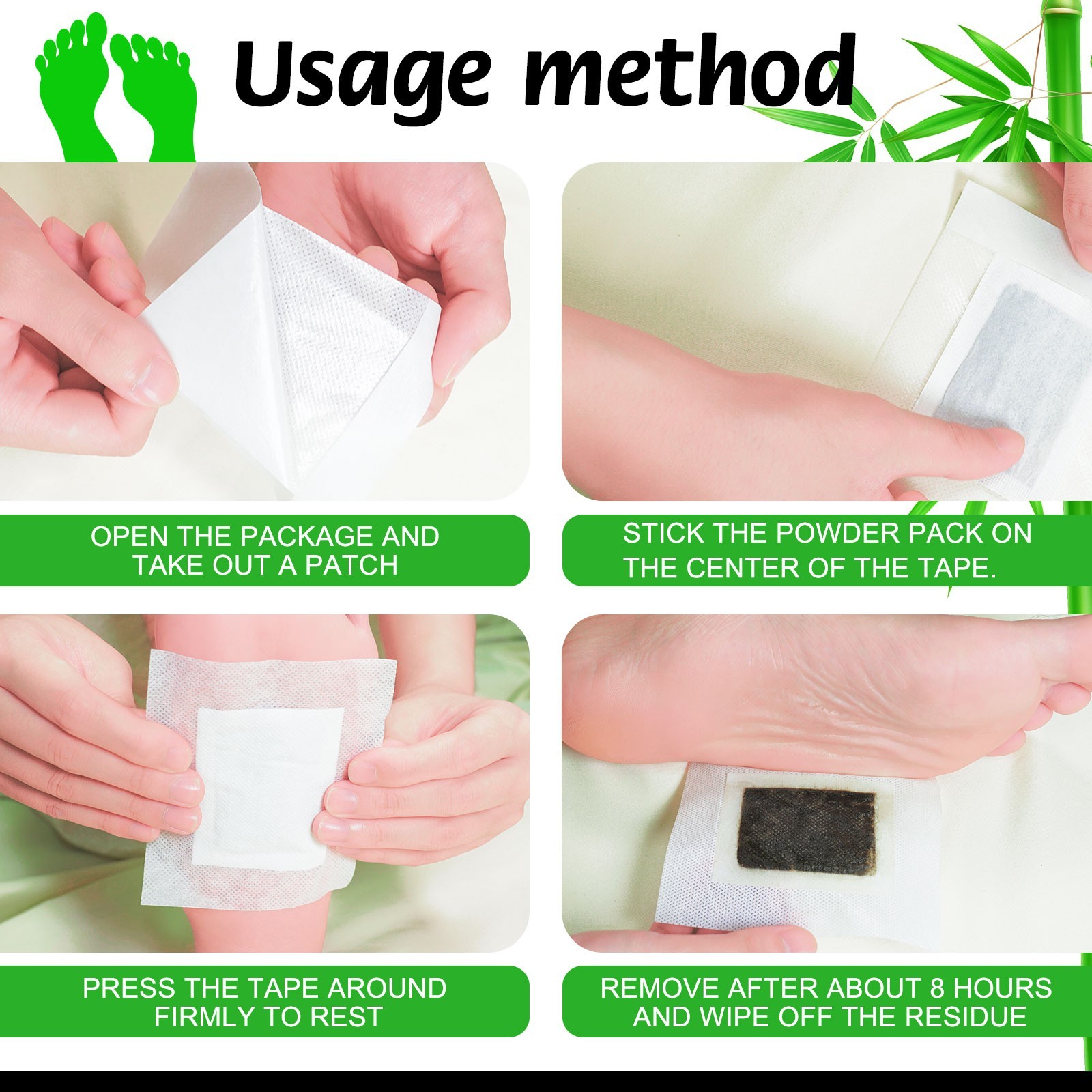 Usage method

OPEN THE PACKAGE AND TAKE OUT A PATCH

STICK THE POWDER PACK ON THE CENTER OF THE TAPE.

PRESS THE TAPE AROUND FIRMLY TO REST

REMOVE AFTER ABOUT 8 HOURS AND WIPE OFF THE RESIDUE