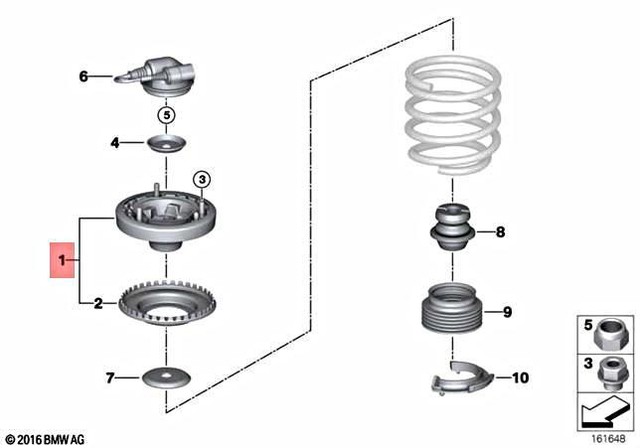 6
5
4
3
1
2
7
8
9
10
5
3
© 2016 BMW AG
161648