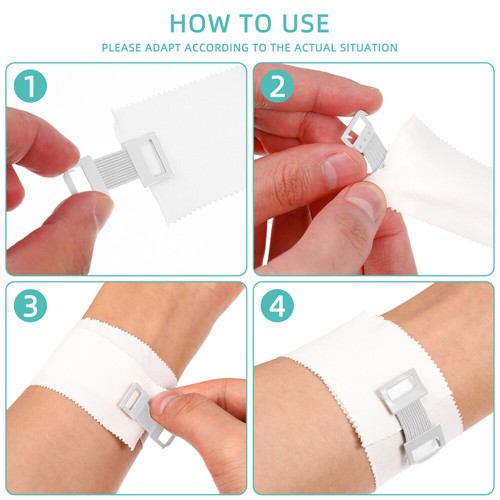 HOW TO USE
PLEASE ADAPT ACCORDING TO THE ACTUAL SITUATION

1

2

3

4