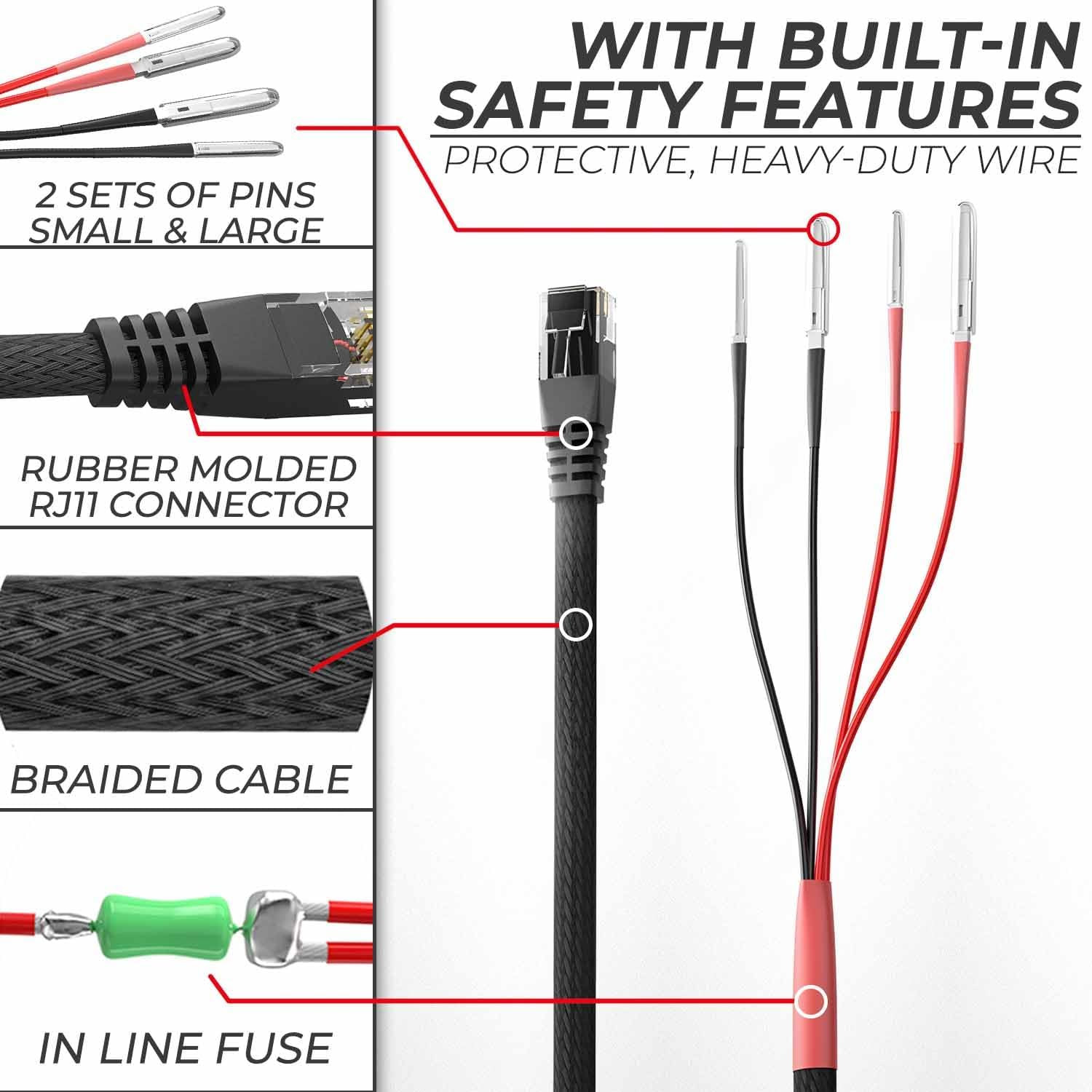 WITH BUILT-IN SAFETY FEATURES

PROTECTIVE, HEAVY-DUTY WIRE

2 SETS OF PINS SMALL & LARGE

RUBBER MOLDED RJ11 CONNECTOR

BRAIDED CABLE

IN LINE FUSE