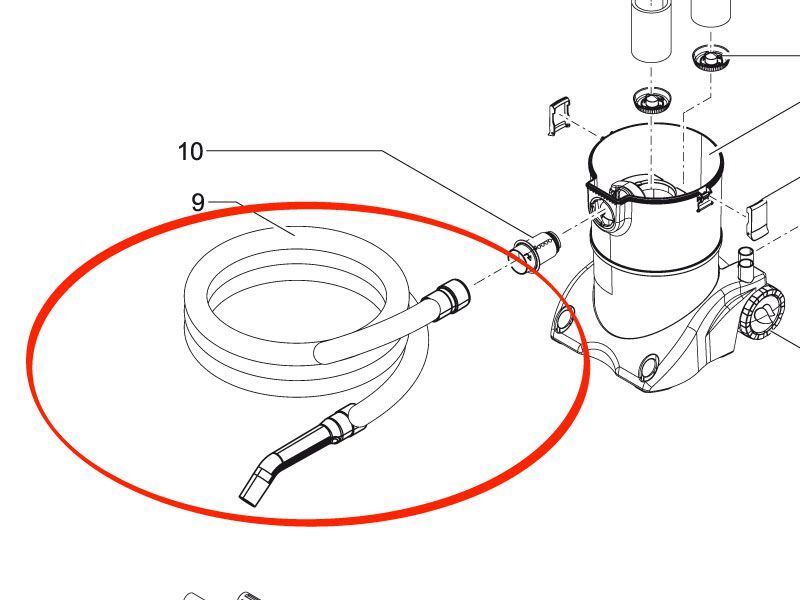 10
9