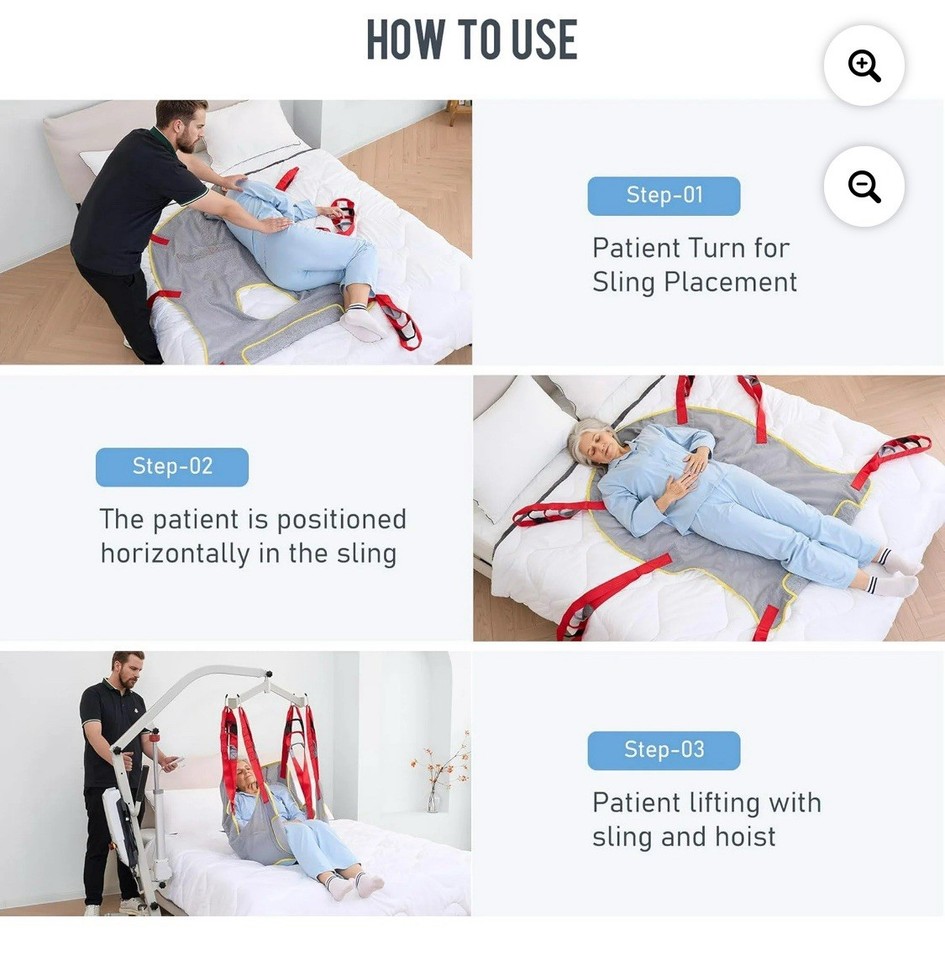 HOW TO USE

Step-01

Patient Turn for Sling Placement

Step-02

The patient is positioned horizontally in the sling

Step-03

Patient lifting with sling and hoist