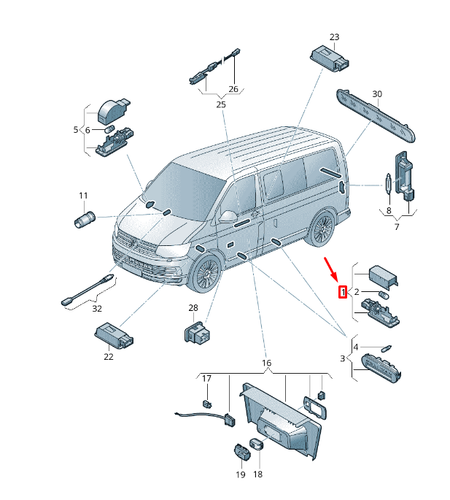 23
26
25
30
5
6
11
8
7
1
2
32
28
22
4
3
16
17
19
18