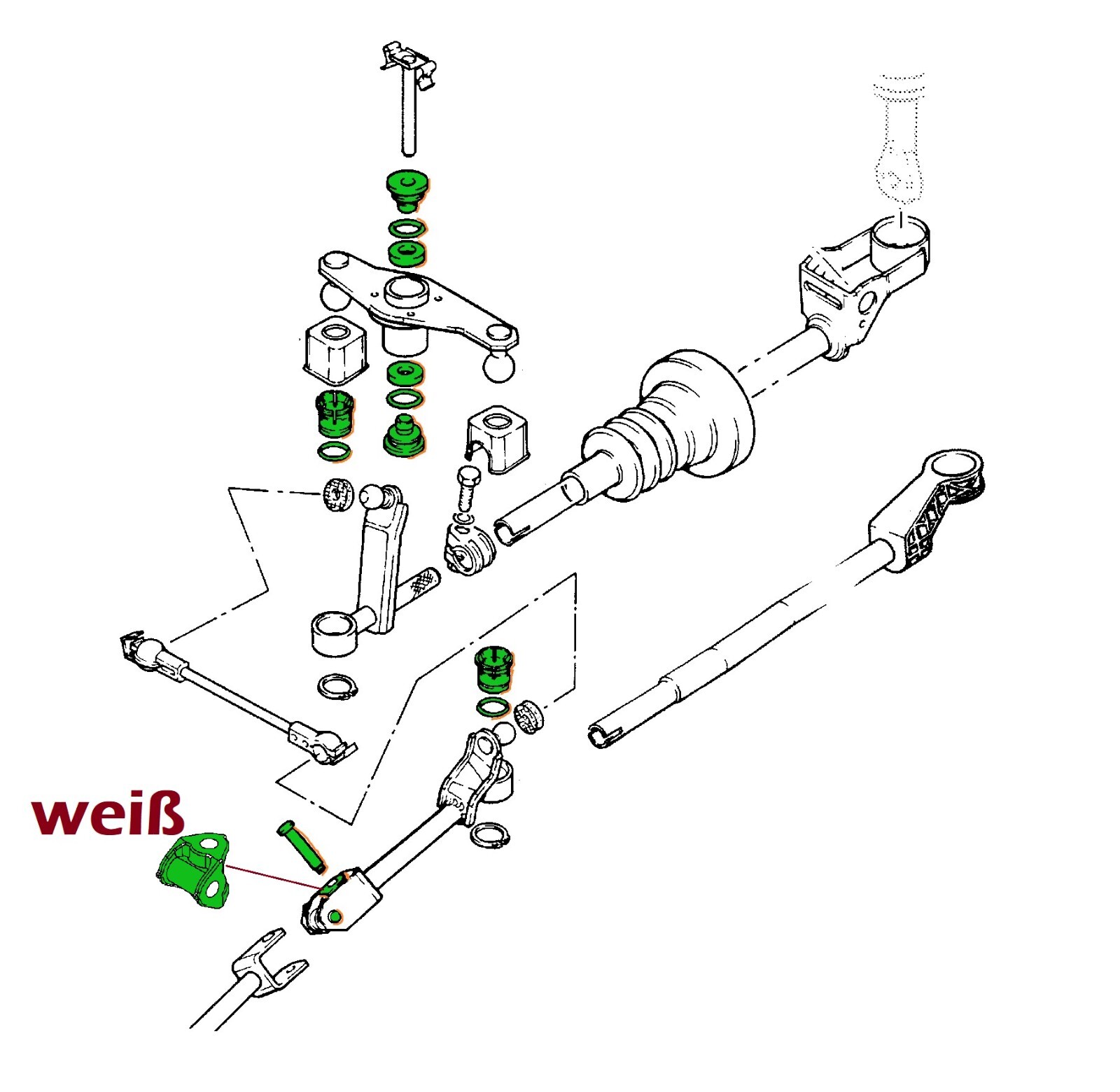 weiß