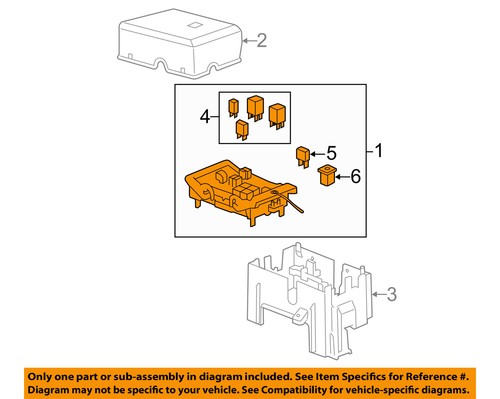 2

4

5

1

6

3

Only one part or sub-assembly in diagram included. See Item Specifics for Reference #. Diagram may not be specific to your vehicle. See Compatibility for vehicle-specific diagrams.