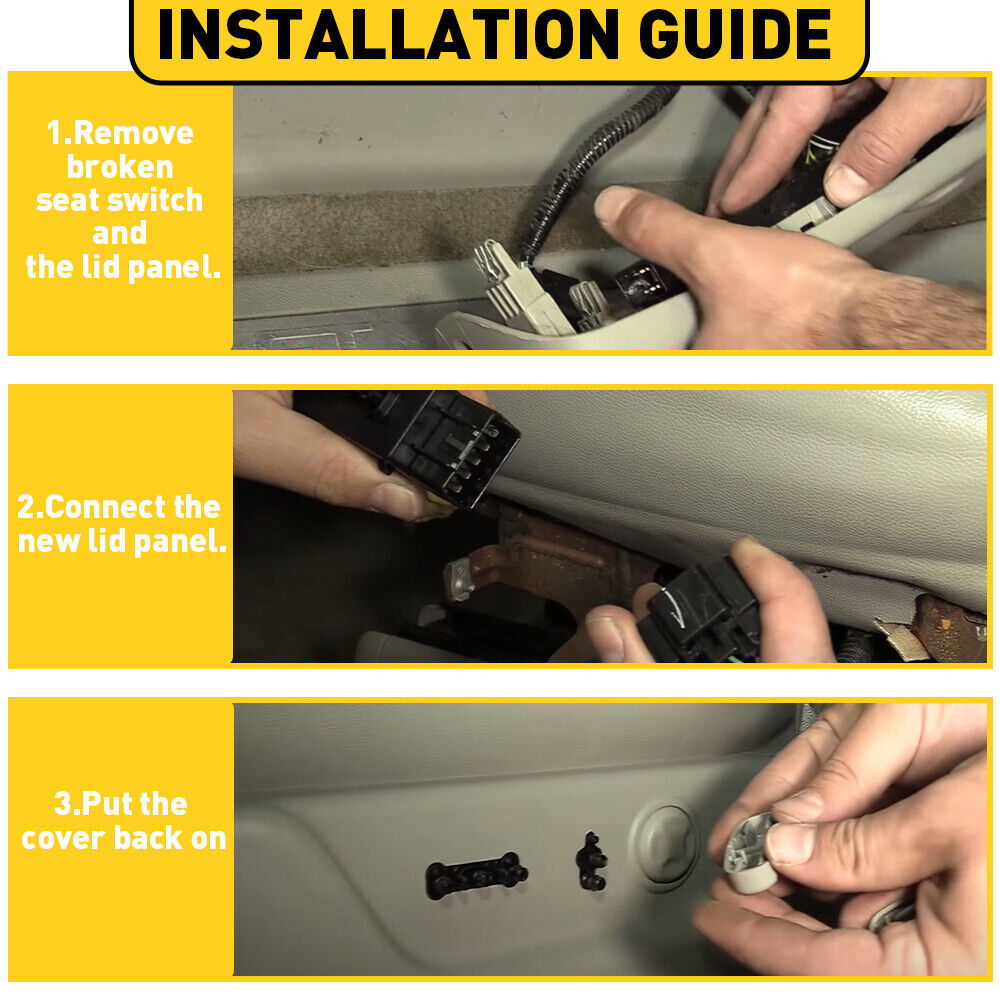 INSTALLATION GUIDE

1.Remove broken seat switch and the lid panel.

2.Connect the new lid panel.

3.Put the cover back on