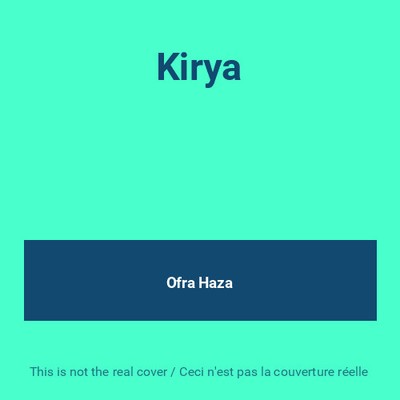 Kirya

Ofra Haza

This is not the real cover / Ceci n'est pas la couverture réelle