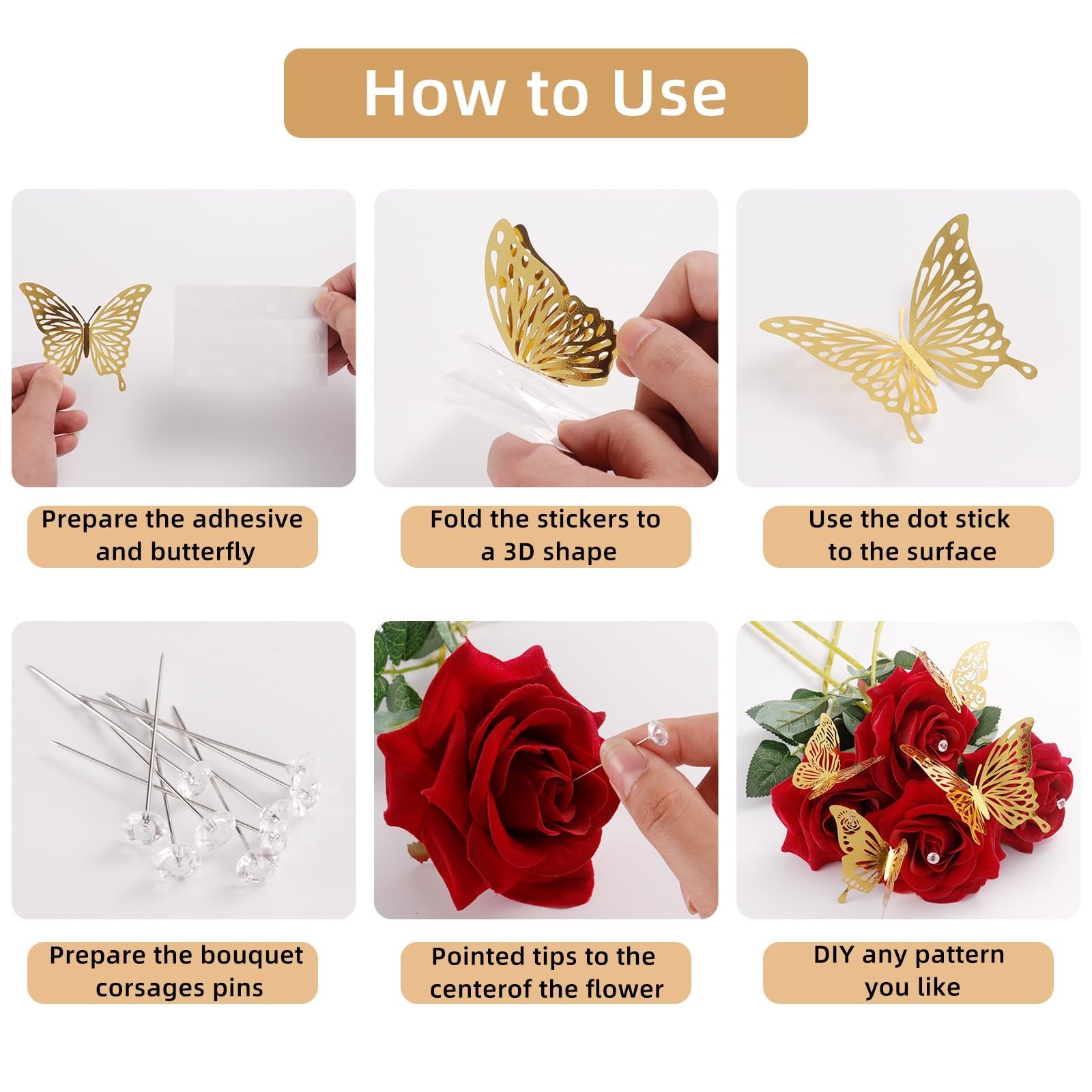 How to Use

Prepare the adhesive and butterfly

Fold the stickers to a 3D shape

Use the dot stick to the surface

Prepare the bouquet corsages pins

Pointed tips to the centerof the flower

DIY any pattern you like