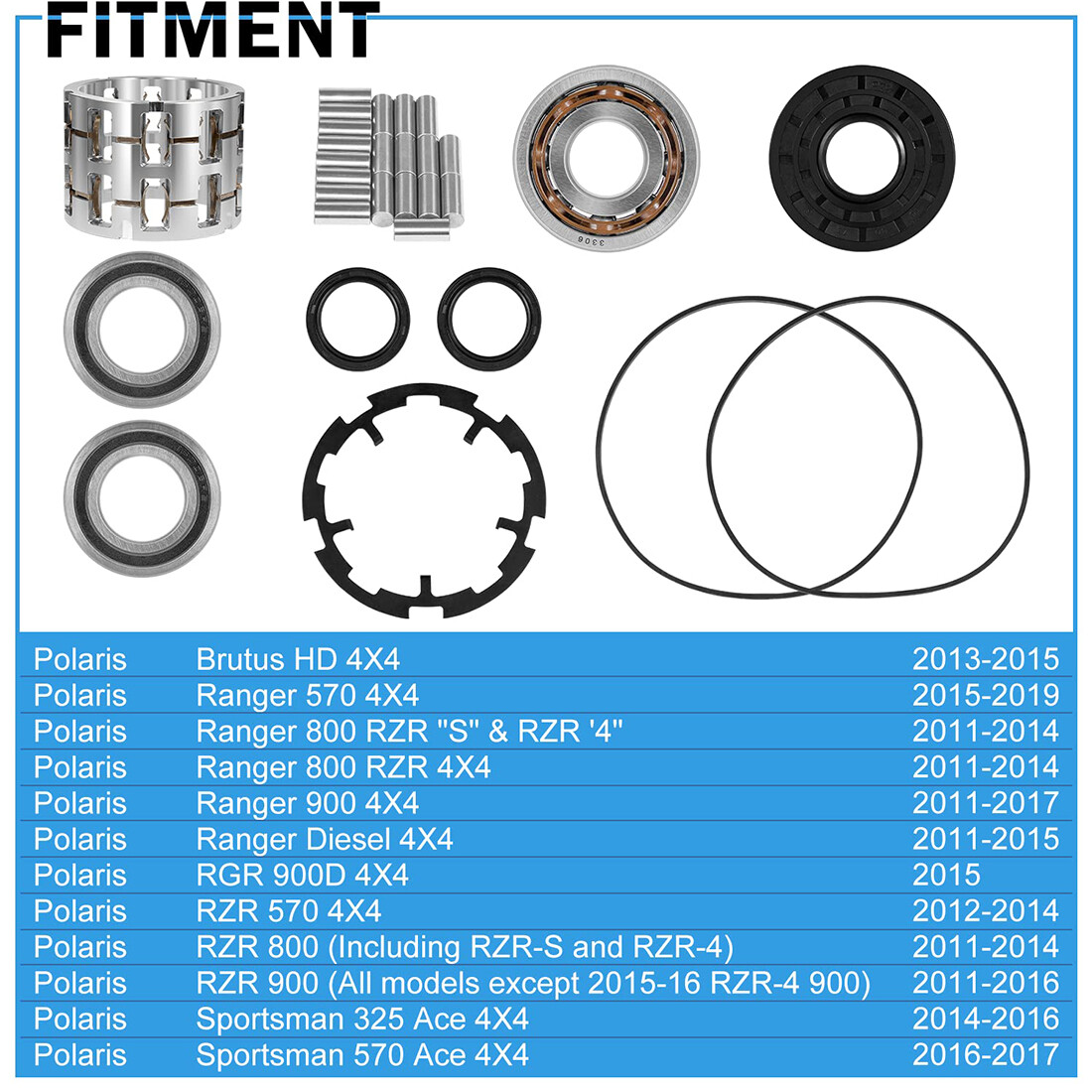 FITMENT

3306

| Polaris | Brutus HD 4X4 | 2013-2015 |
|---|---|---|
| Polaris | Ranger 570 4X4 | 2015-2019 |
| Polaris | Ranger 800 RZR "S" & RZR '4" | 2011-2014 |
| Polaris | Ranger 800 RZR 4X4 | 2011-2014 |
| Polaris | Ranger 900 4X4 | 2011-2017 |
| Polaris | Ranger Diesel 4X4 | 2011-2015 |
| Polaris | RGR 900D 4X4 | 2015 |
| Polaris | RZR 570 4X4 | 2012-2014 |
| Polaris | RZR 800 (Including RZR-S and RZR-4) | 2011-2014 |
| Polaris | RZR 900 (All models except 2015-16 RZR-4 900) | 2011-2016 |
| Polaris | Sportsman 325 Ace 4X4 | 2014-2016 |
| Polaris | Sportsman 570 Ace 4X4 | 2016-2017 |