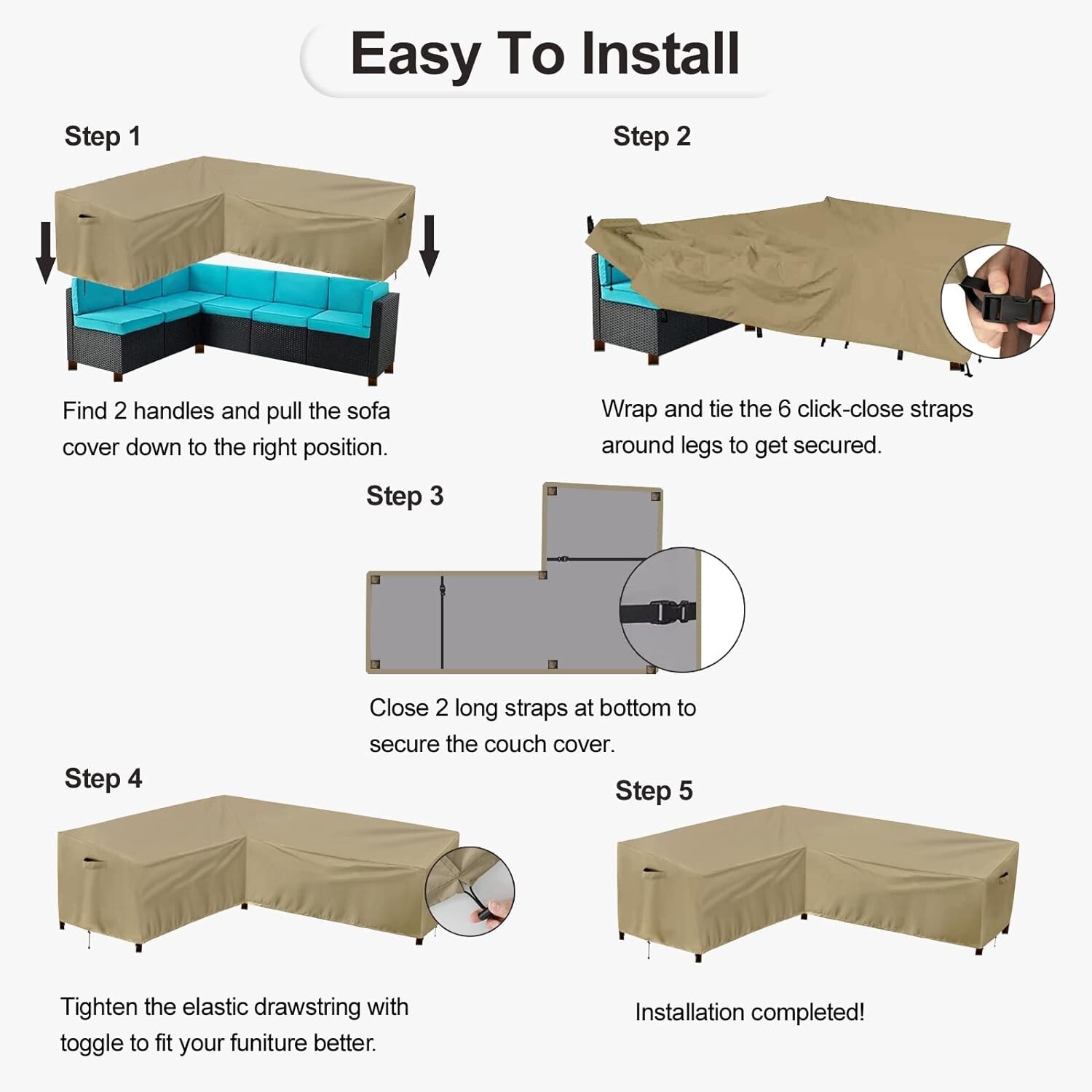 Easy To Install

Step 1

Find 2 handles and pull the sofa cover down to the right position.

Step 2

Wrap and tie the 6 click-close straps around legs to get secured.

Step 3

Close 2 long straps at bottom to secure the couch cover.

Step 4

Tighten the elastic drawstring with toggle to fit your funiture better.

Step 5

Installation completed!