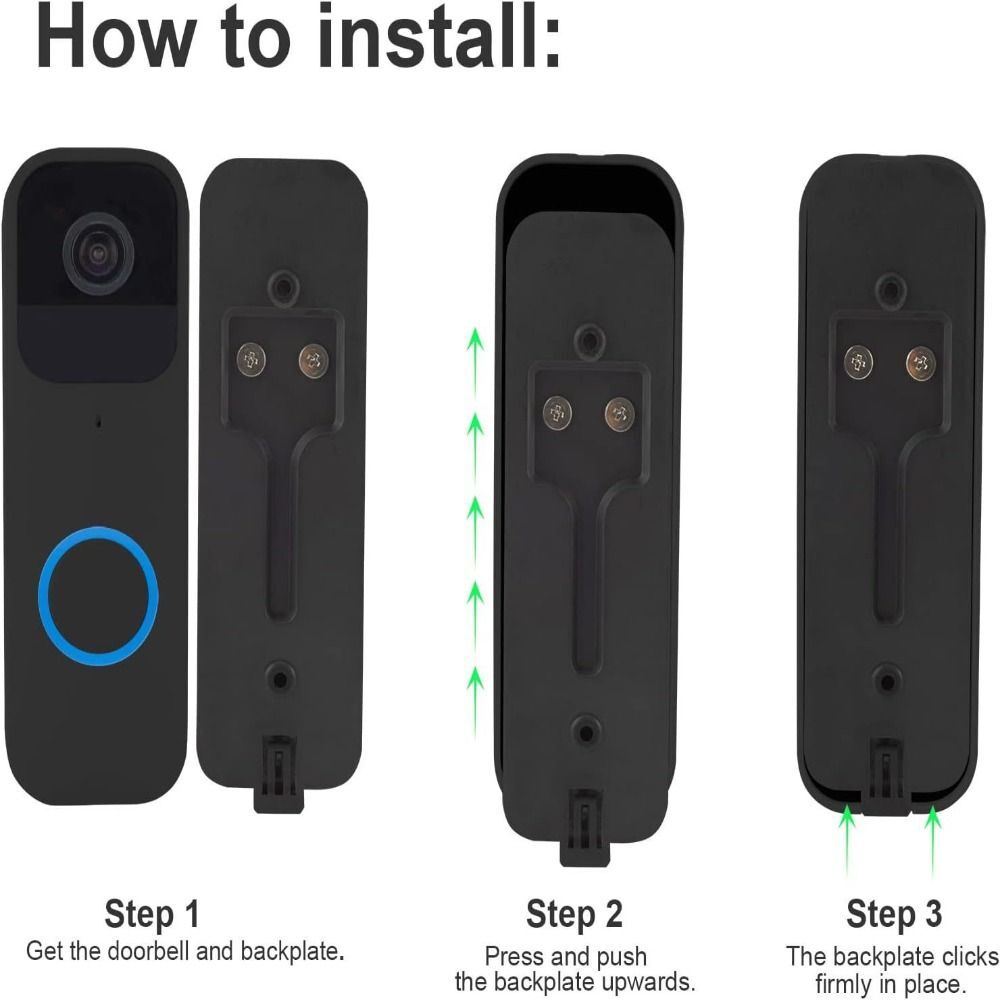 How to install:

Step 1
Get the doorbell and backplate.

Step 2
Press and push the backplate upwards.

Step 3
The backplate clicks firmly in place.