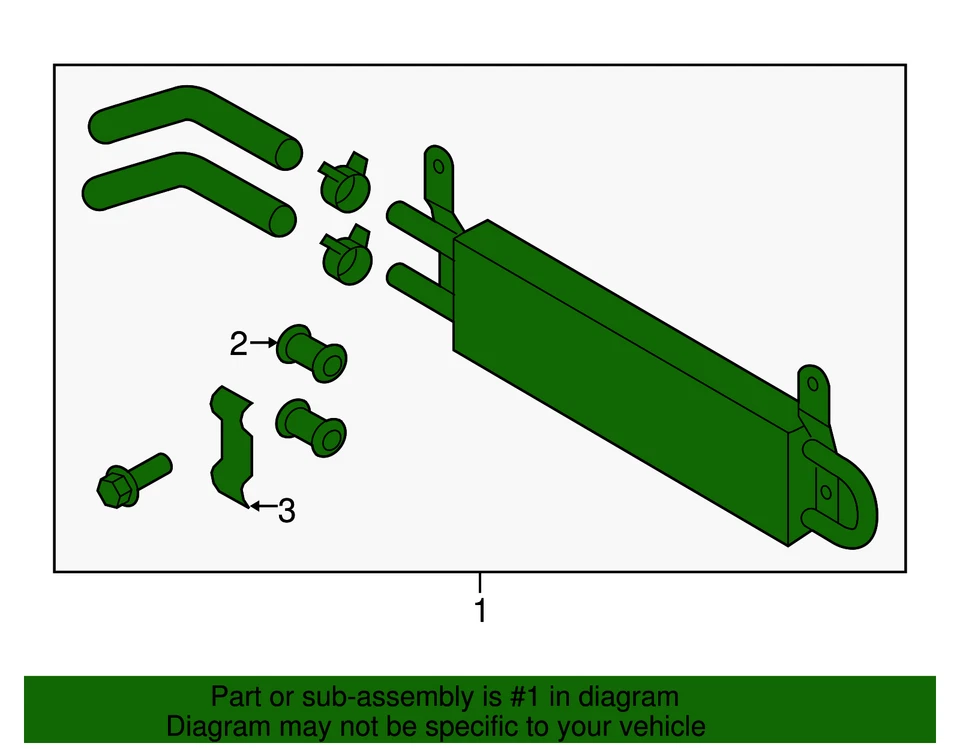 2
3
1

Part or sub-assembly is #1 in diagram
Diagram may not be specific to your vehicle