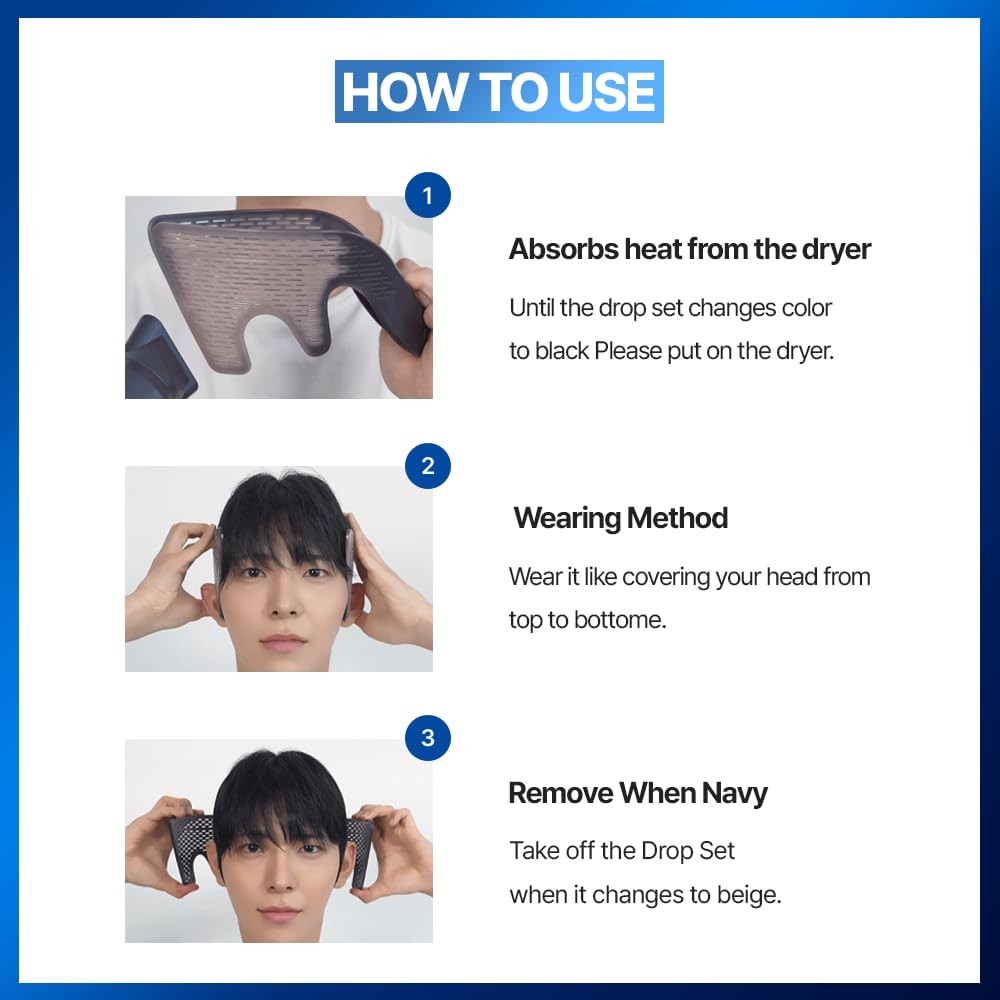 HOW TO USE

1

Absorbs heat from the dryer

Until the drop set changes color to black Please put on the dryer.

2

Wearing Method

Wear it like covering your head from top to bottome.

3

Remove When Navy

Take off the Drop Set when it changes to beige.