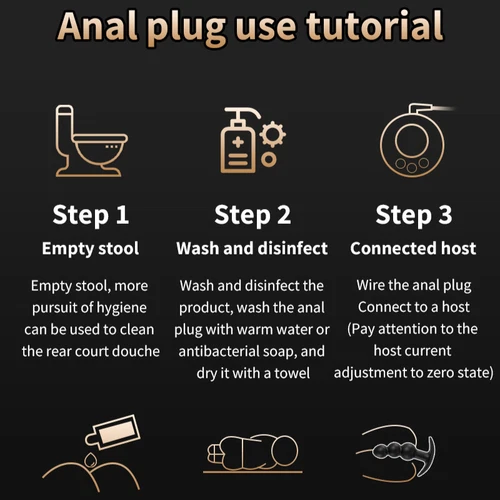 Anal plug use tutorial

Step 1
Empty stool
Empty stool, more pursuit of hygiene can be used to clean the rear court douche

Step 2
Wash and disinfect
Wash and disinfect the product, wash the anal plug with warm water or antibacterial soap, and dry it with a towel

Step 3
Connected host
Wire the anal plug Connect to a host (Pay attention to the host current adjustment to zero state)