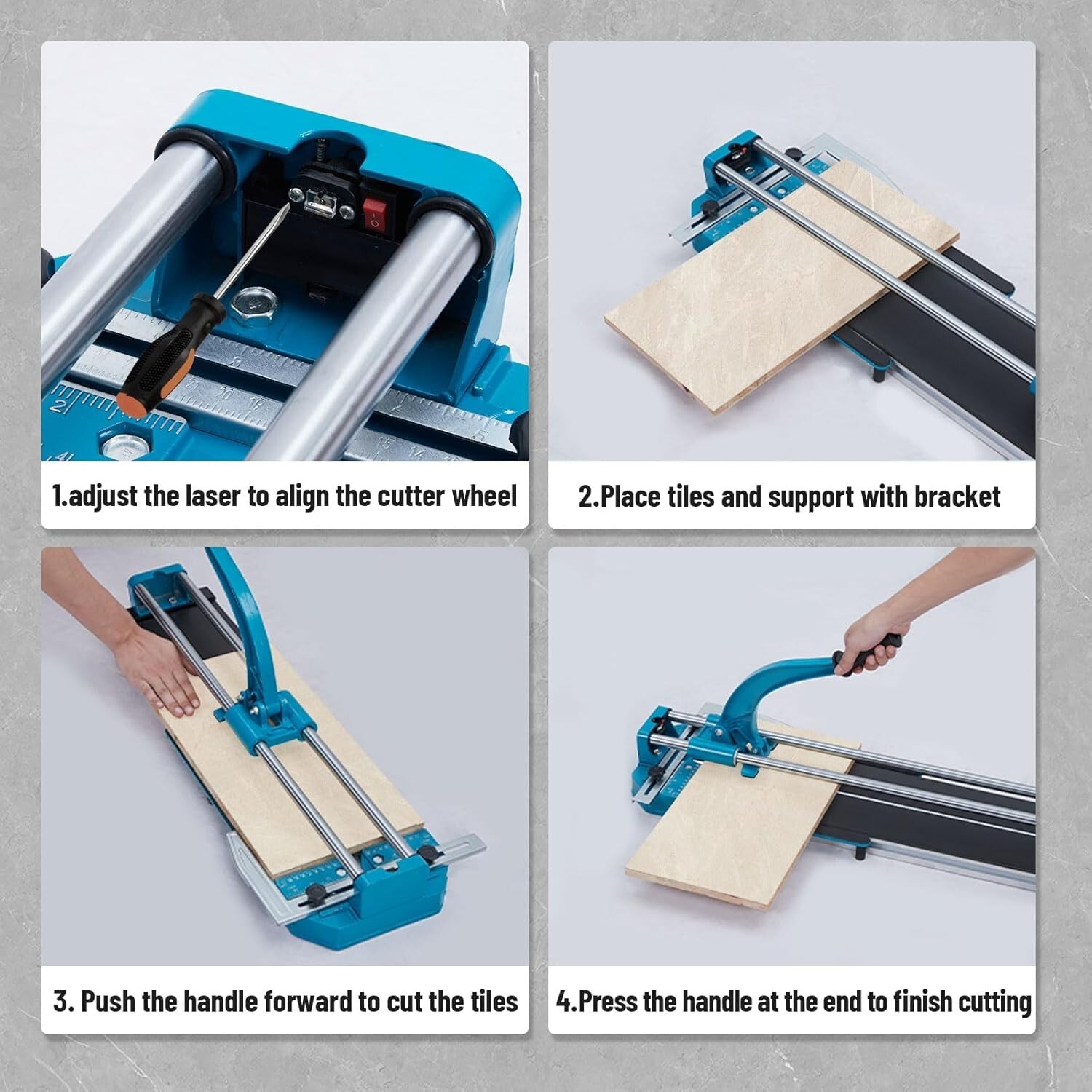 1.adjust the laser to align the cutter wheel

2.Place tiles and support with bracket

3. Push the handle forward to cut the tiles

4.Press the handle at the end to finish cutting