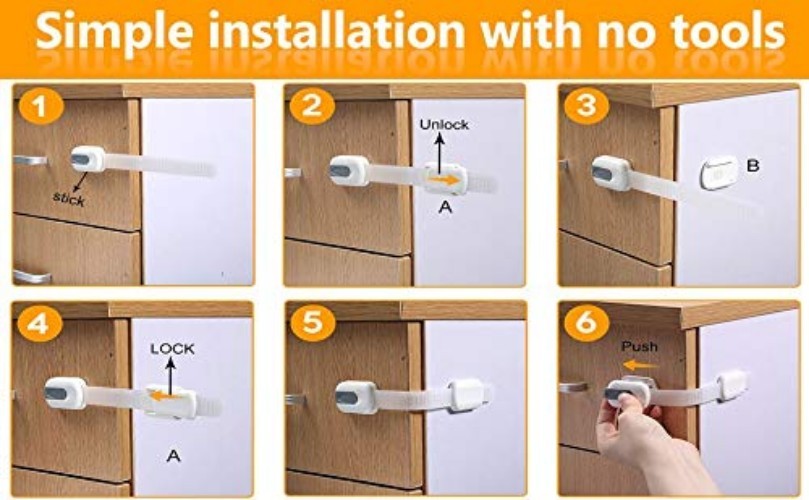 Simple installation with no tools

1
stick

2
Unlock
A

3
B

4
LOCK
A

5

6
Push