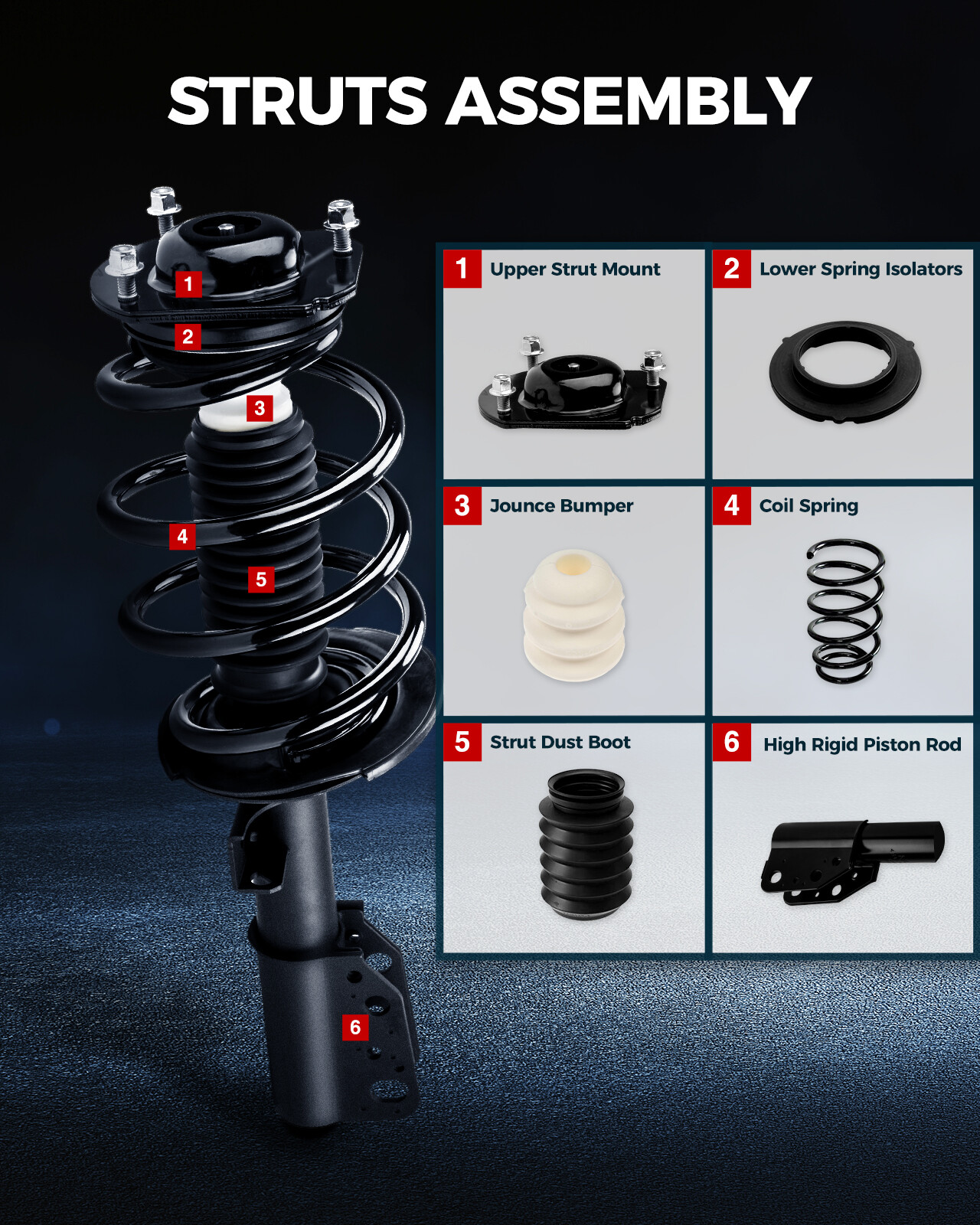 STRUTS ASSEMBLY

1
2
3
4
5
6

1 Upper Strut Mount

2 Lower Spring Isolators

3 Jounce Bumper

4 Coil Spring

5 Strut Dust Boot

6 High Rigid Piston Rod