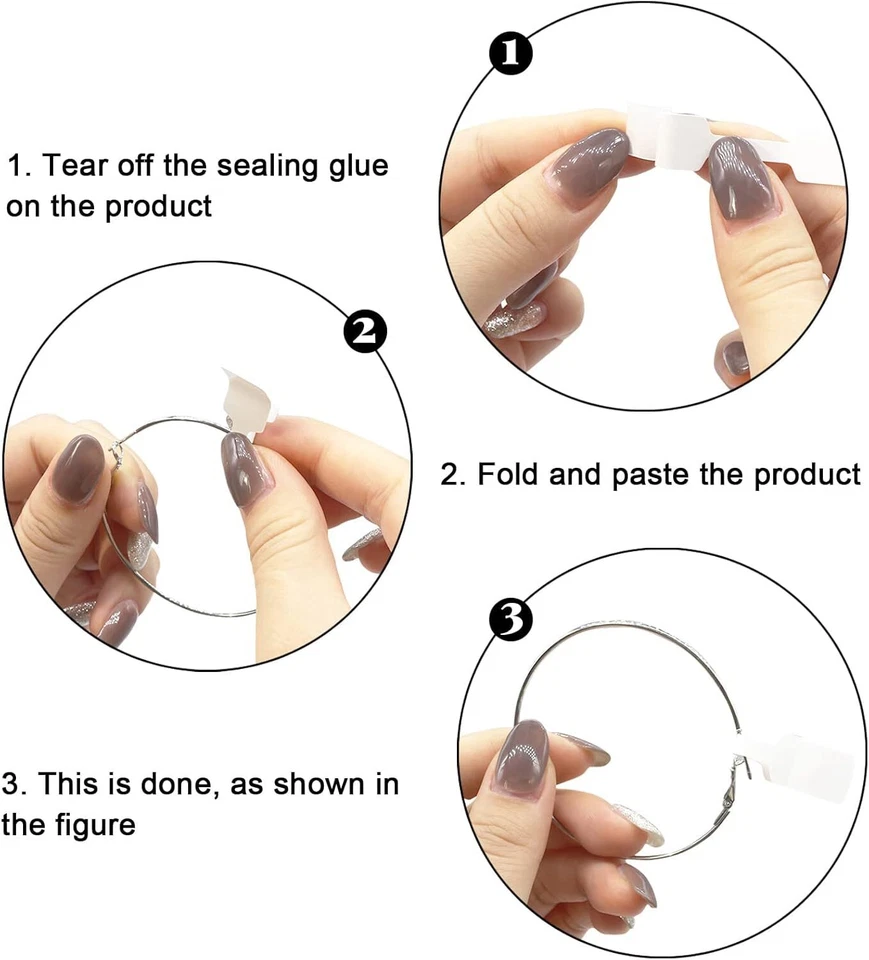 1

1. Tear off the sealing glue on the product

2

2. Fold and paste the product

3

3. This is done, as shown in the figure