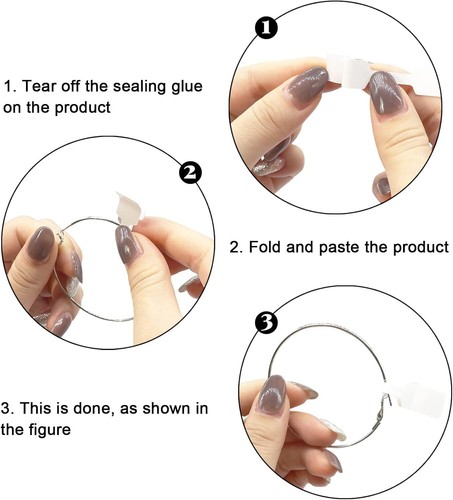 1

1. Tear off the sealing glue on the product

2

2. Fold and paste the product

3

3. This is done, as shown in the figure