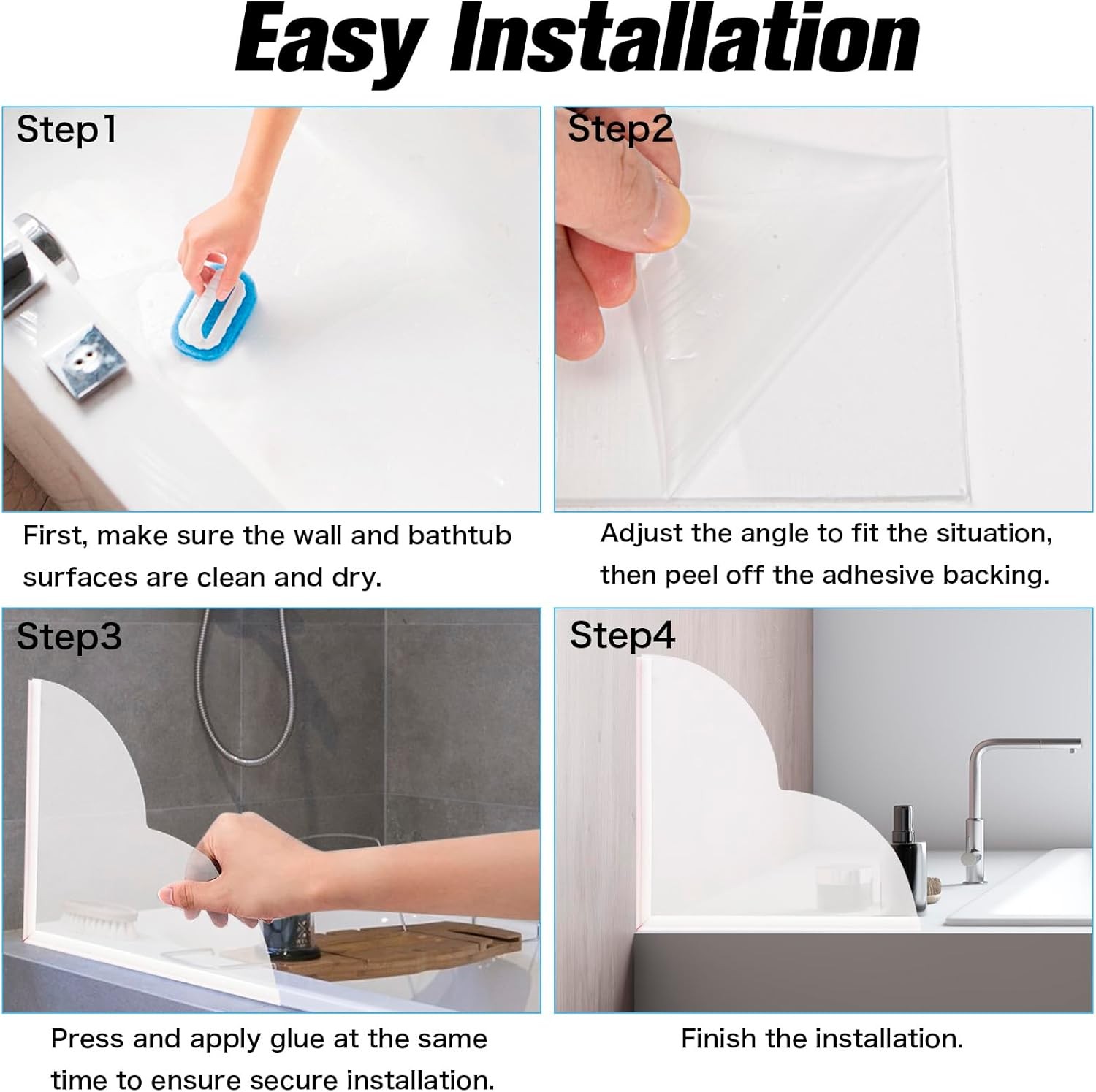 Easy Installation

Step1

First, make sure the wall and bathtub surfaces are clean and dry.

Step2

Adjust the angle to fit the situation, then peel off the adhesive backing.

Step3

Press and apply glue at the same time to ensure secure installation.

Step4

Finish the installation.