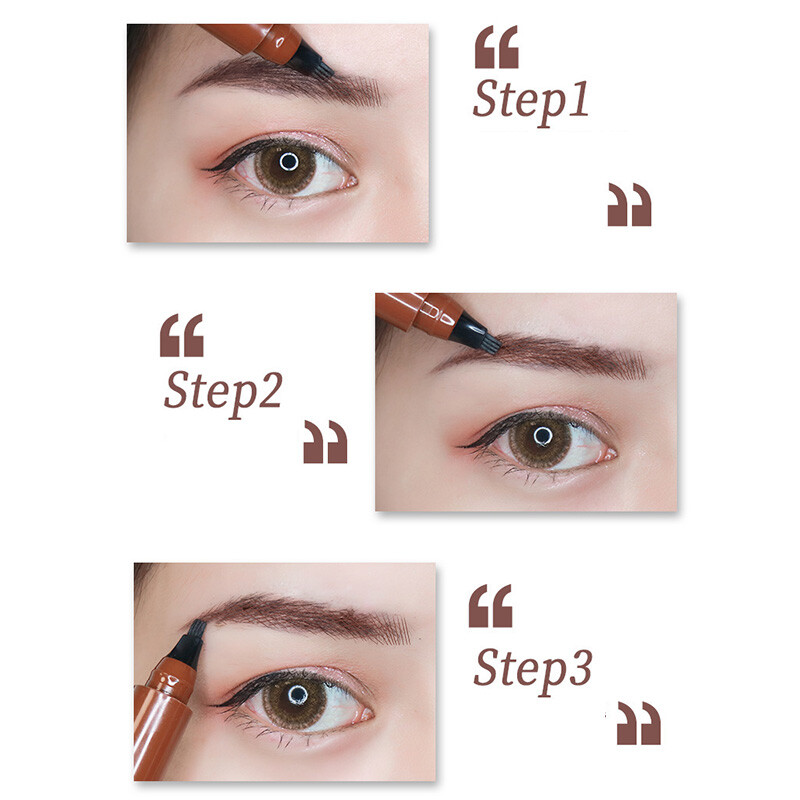 “ Step1 ”

“ Step2 ”

“ Step3 ”