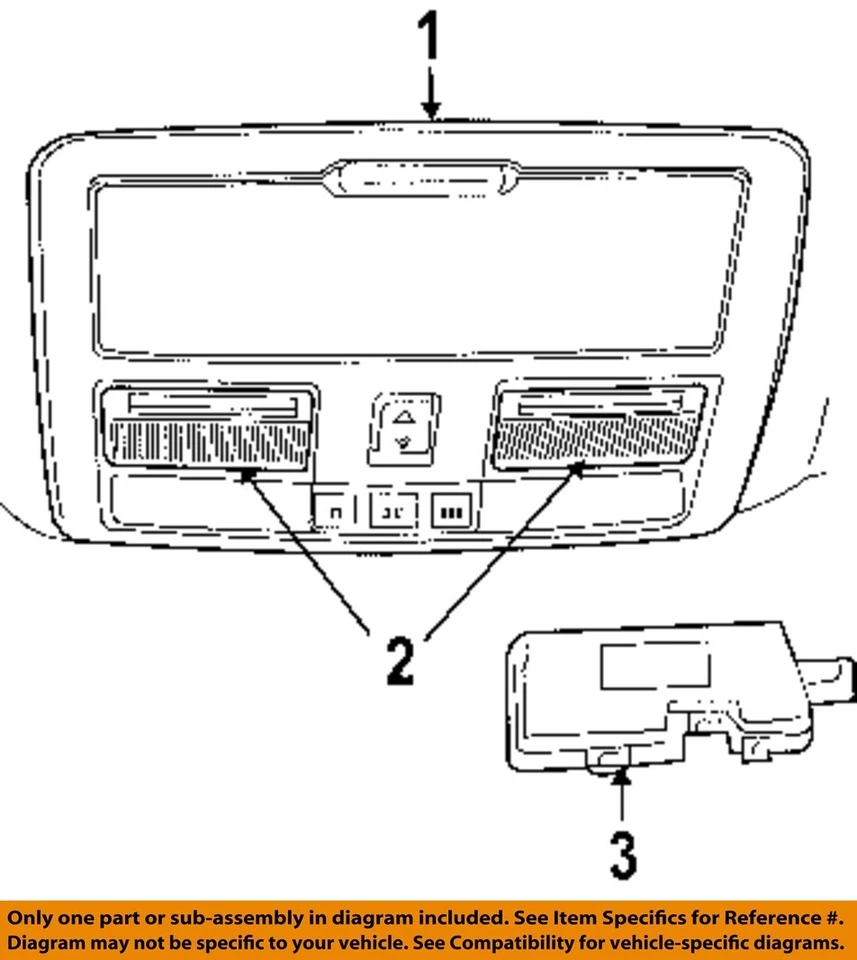 1

2

3

Only one part or sub-assembly in diagram included. See Item Specifics for Reference #.
Diagram may not be specific to your vehicle. See Compatibility for vehicle-specific diagrams.