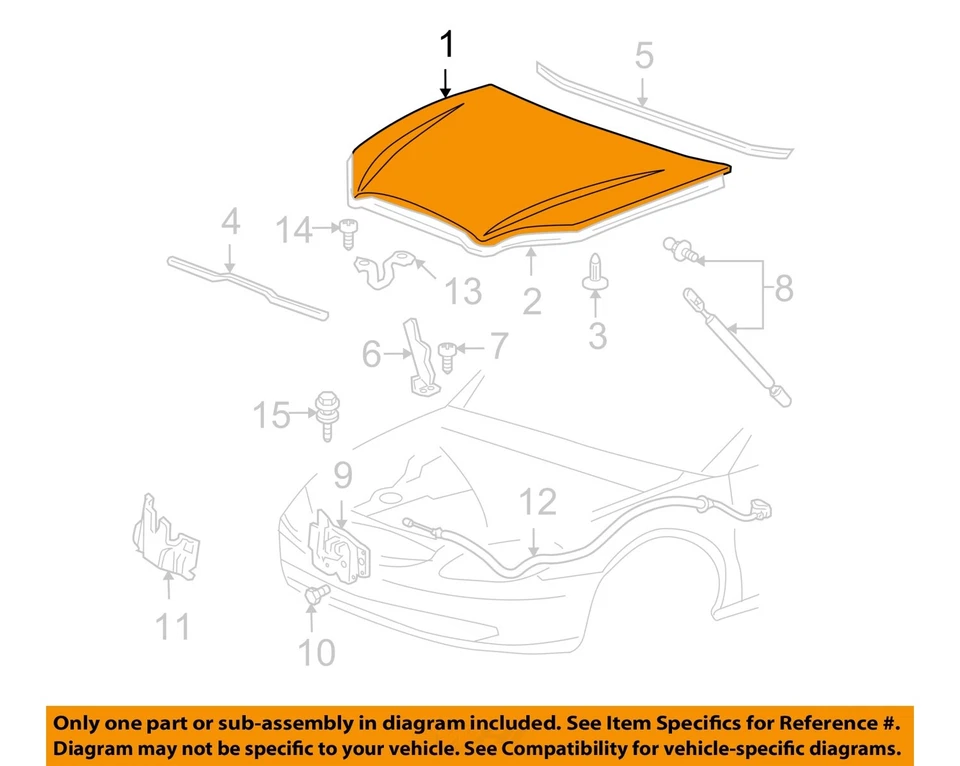 1
5
4
14
13
2
3
8
6
7
15
9
12
11
10

Only one part or sub-assembly in diagram included. See Item Specifics for Reference #. Diagram may not be specific to your vehicle. See Compatibility for vehicle-specific diagrams.