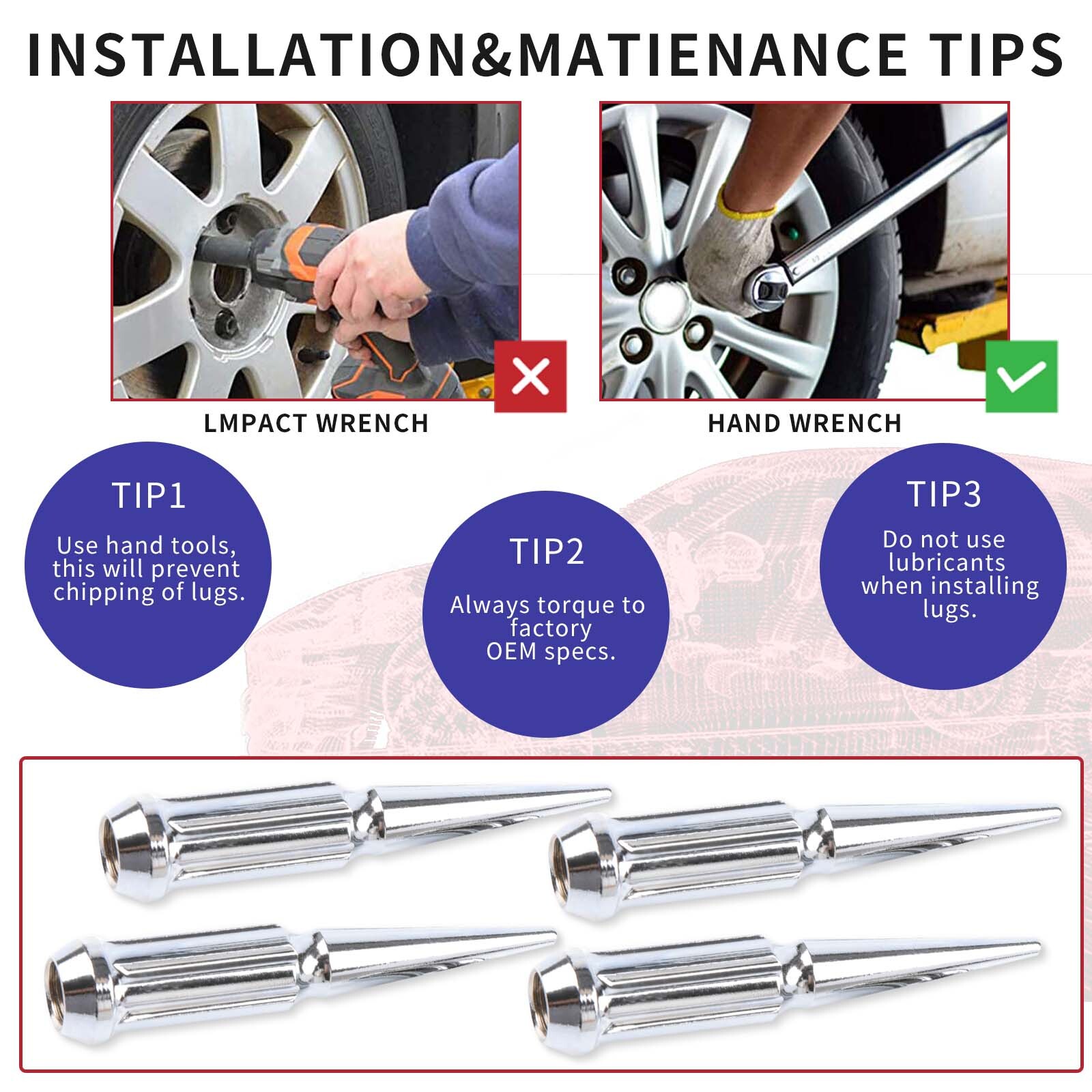 INSTALLATION&MATIENANCE TIPS

LMPACT WRENCH

HAND WRENCH

TIP1
Use hand tools, this will prevent chipping of lugs.

TIP2
Always torque to factory OEM specs.

TIP3
Do not use lubricants when installing lugs.