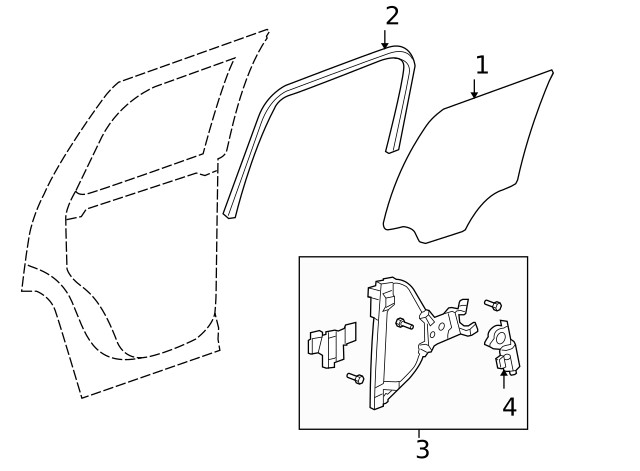 2
1
4
3