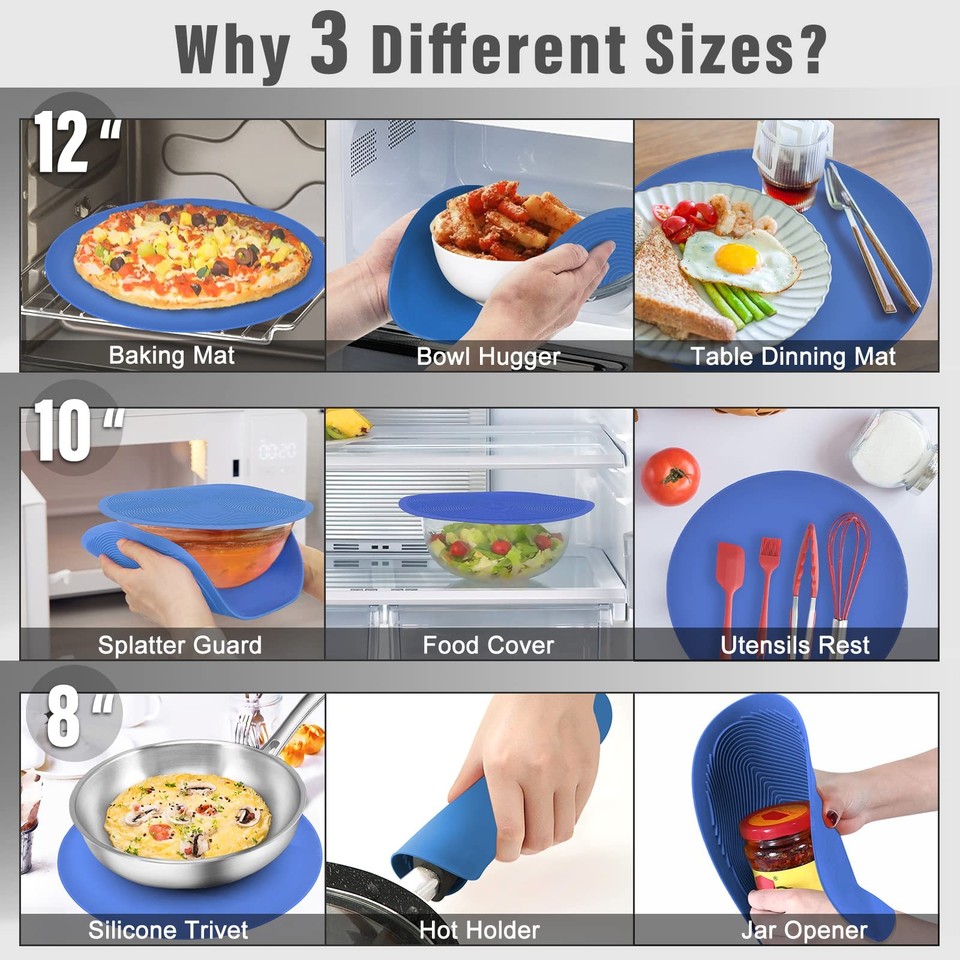 Why 3 Different Sizes?

12"

Baking Mat

Bowl Hugger

Table Dinning Mat

10"

00:20

Splatter Guard

Food Cover

Utensils Rest

8"

Silicone Trivet

Hot Holder

Jar Opener