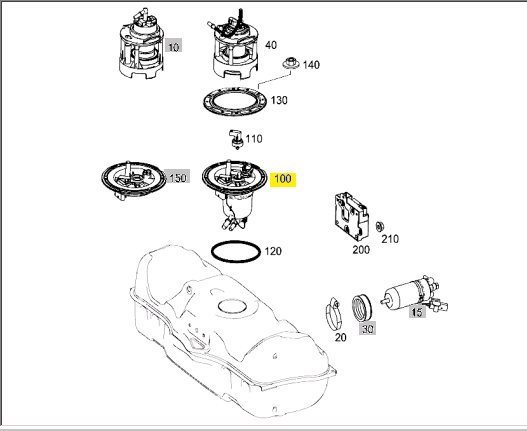 10
40
140
130
110
150
100
210
200
120
15
30
20