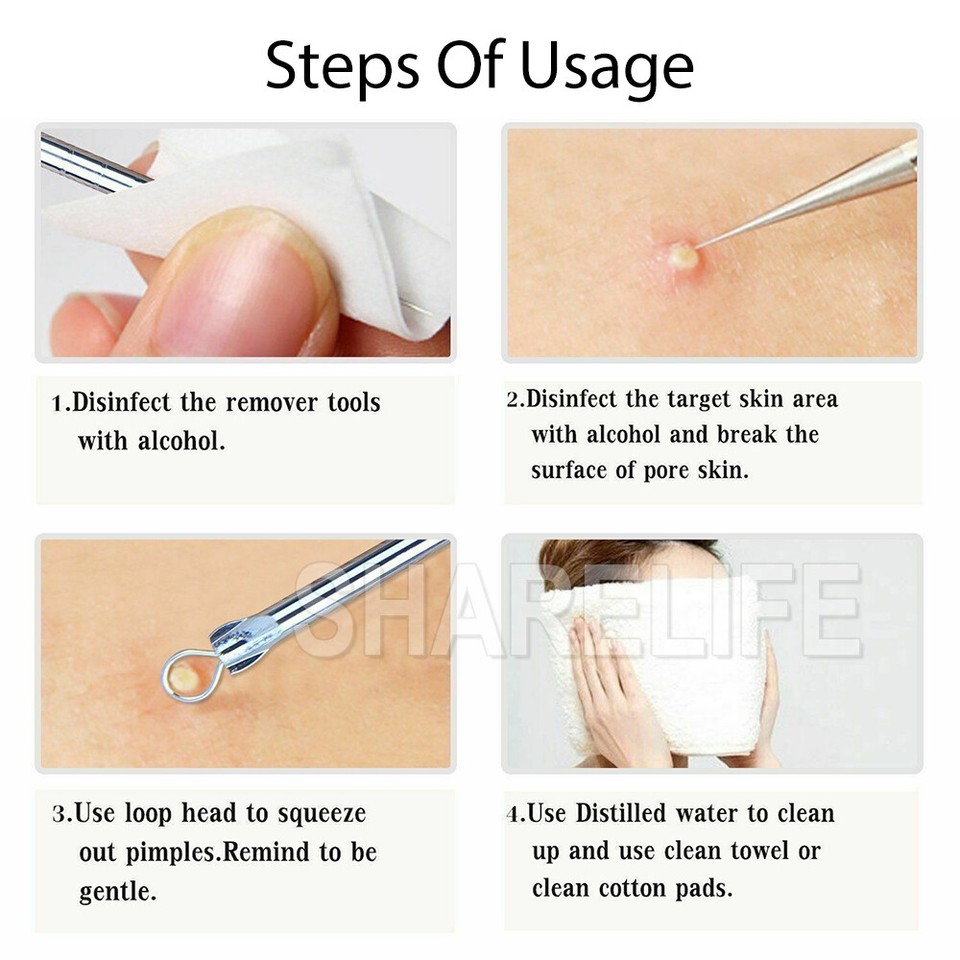 Steps Of Usage

1.Disinfect the remover tools with alcohol.

2.Disinfect the target skin area with alcohol and break the surface of pore skin.

SHARELIFE

3.Use loop head to squeeze out pimples.Remind to be gentle.

4.Use Distilled water to clean up and use clean towel or clean cotton pads.