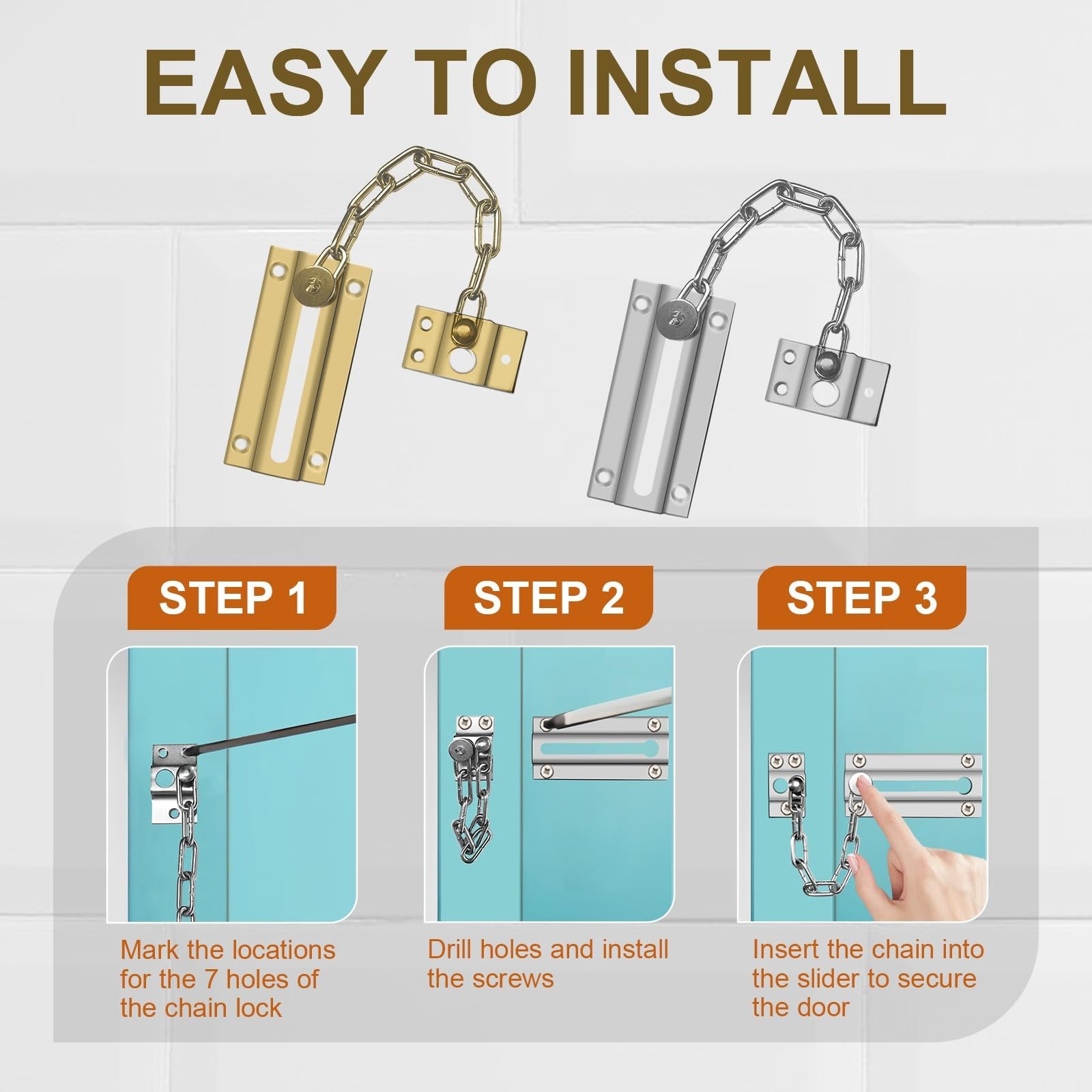 EASY TO INSTALL

STEP 1

Mark the locations for the 7 holes of the chain lock

STEP 2

Drill holes and install the screws

STEP 3

Insert the chain into the slider to secure the door