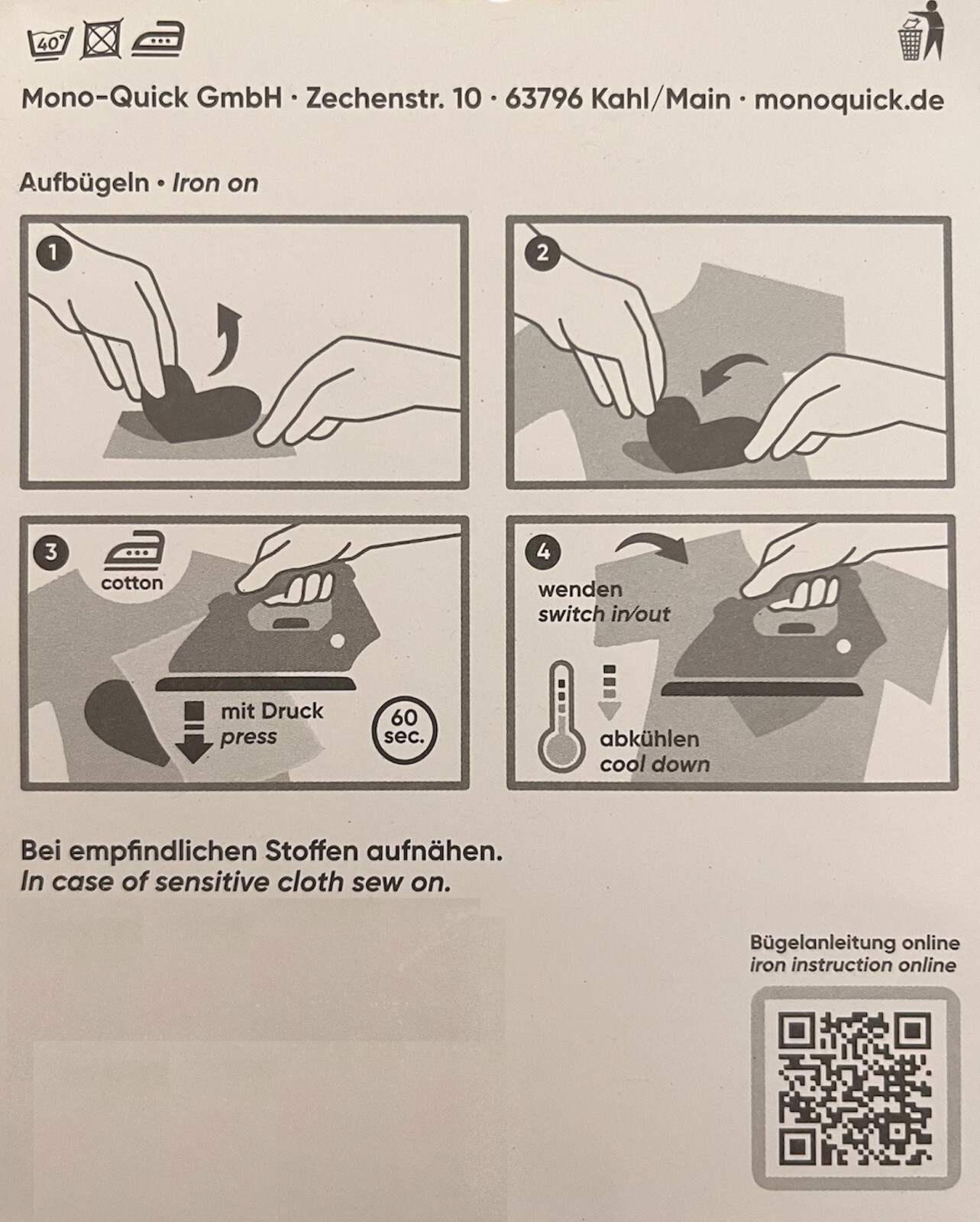 40°

Mono-Quick GmbH · Zechenstr. 10 · 63796 Kahl/Main · monoquick.de

Aufbügeln • Iron on

1

2

3 cotton

mit Druck
press

60 sec.

4 wenden
switch in/out

abkühlen
cool down

Bei empfindlichen Stoffen aufnähen.
In case of sensitive cloth sew on.

Bügelanleitung online
iron instruction online