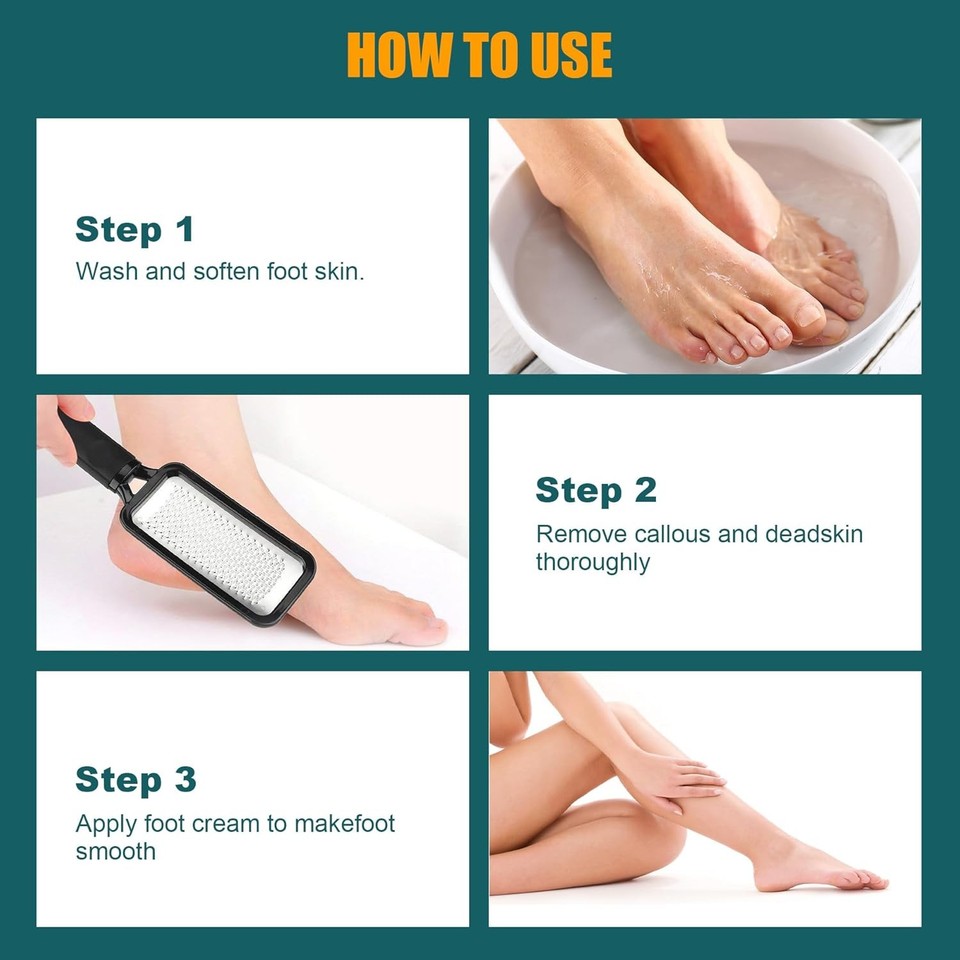 HOW TO USE

Step 1
Wash and soften foot skin.

Step 2
Remove callous and deadskin thoroughly

Step 3
Apply foot cream to makefoot smooth