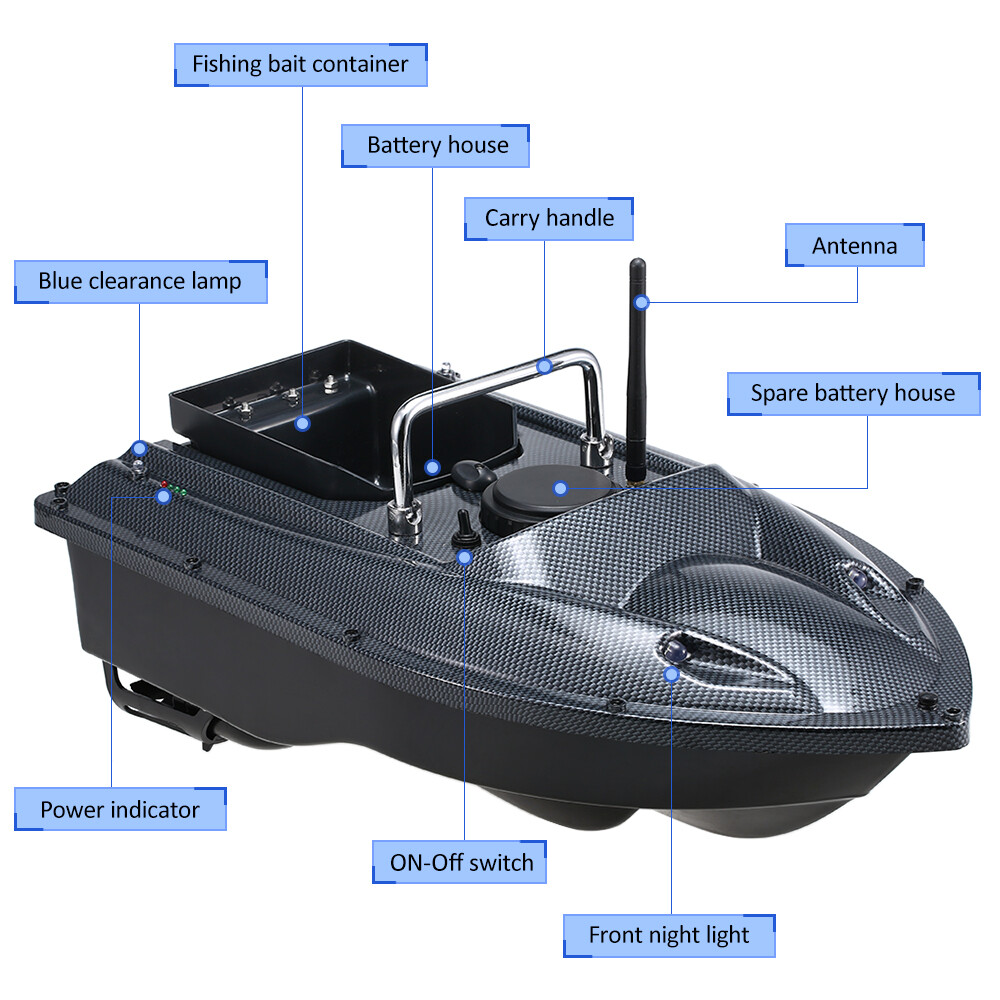 Fishing bait container

Battery house

Carry handle

Antenna

Blue clearance lamp

Spare battery house

Power indicator

ON-Off switch

Front night light