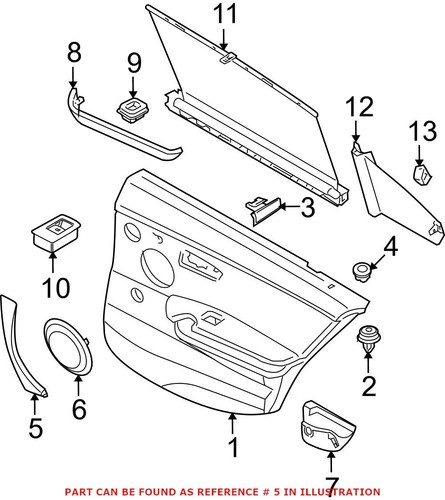 11
8
9
12
13
3
10
4
2
5
6
1
7
PART CAN BE FOUND AS REFERENCE # 5 IN ILLUSTRATION