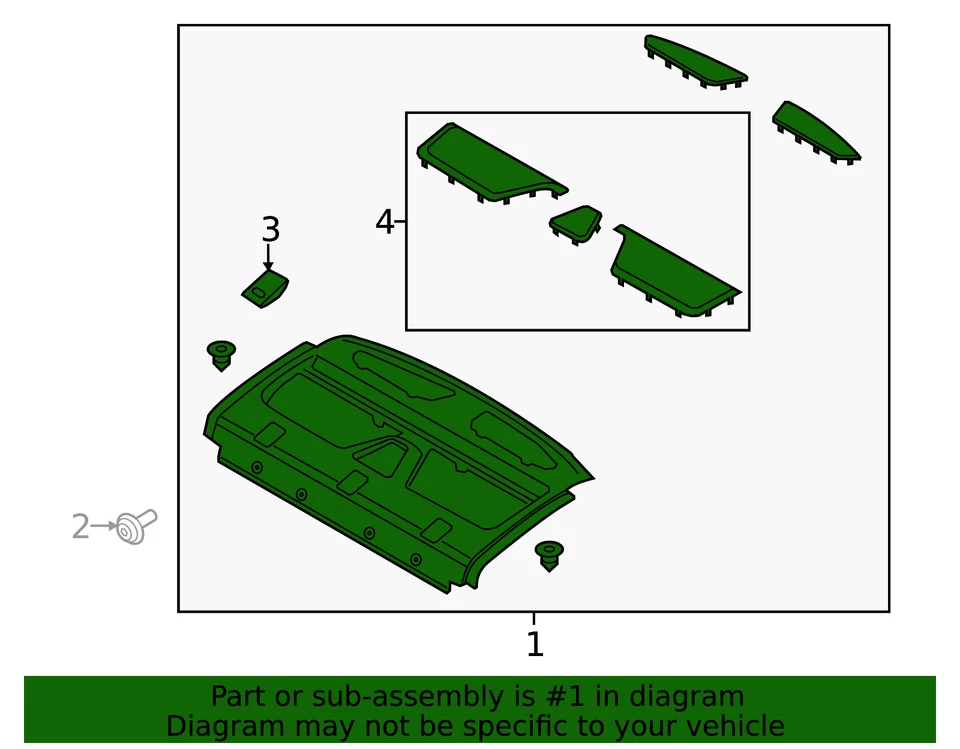 3
4
2
1
Part or sub-assembly is #1 in diagram
Diagram may not be specific to your vehicle