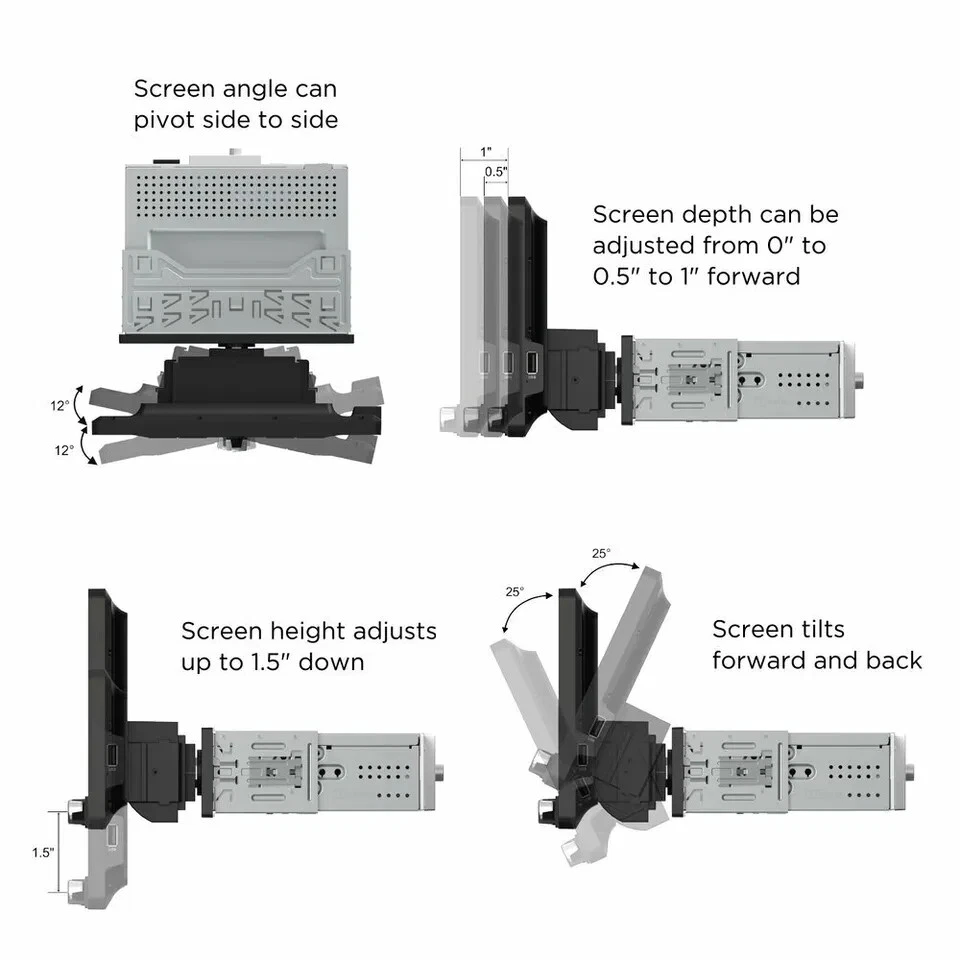 Screen angle can pivot side to side

12°

12°

1"

0.5"

Screen depth can be adjusted from 0" to 0.5" to 1" forward

Screen height adjusts up to 1.5" down

1.5"

25°

25°

Screen tilts forward and back