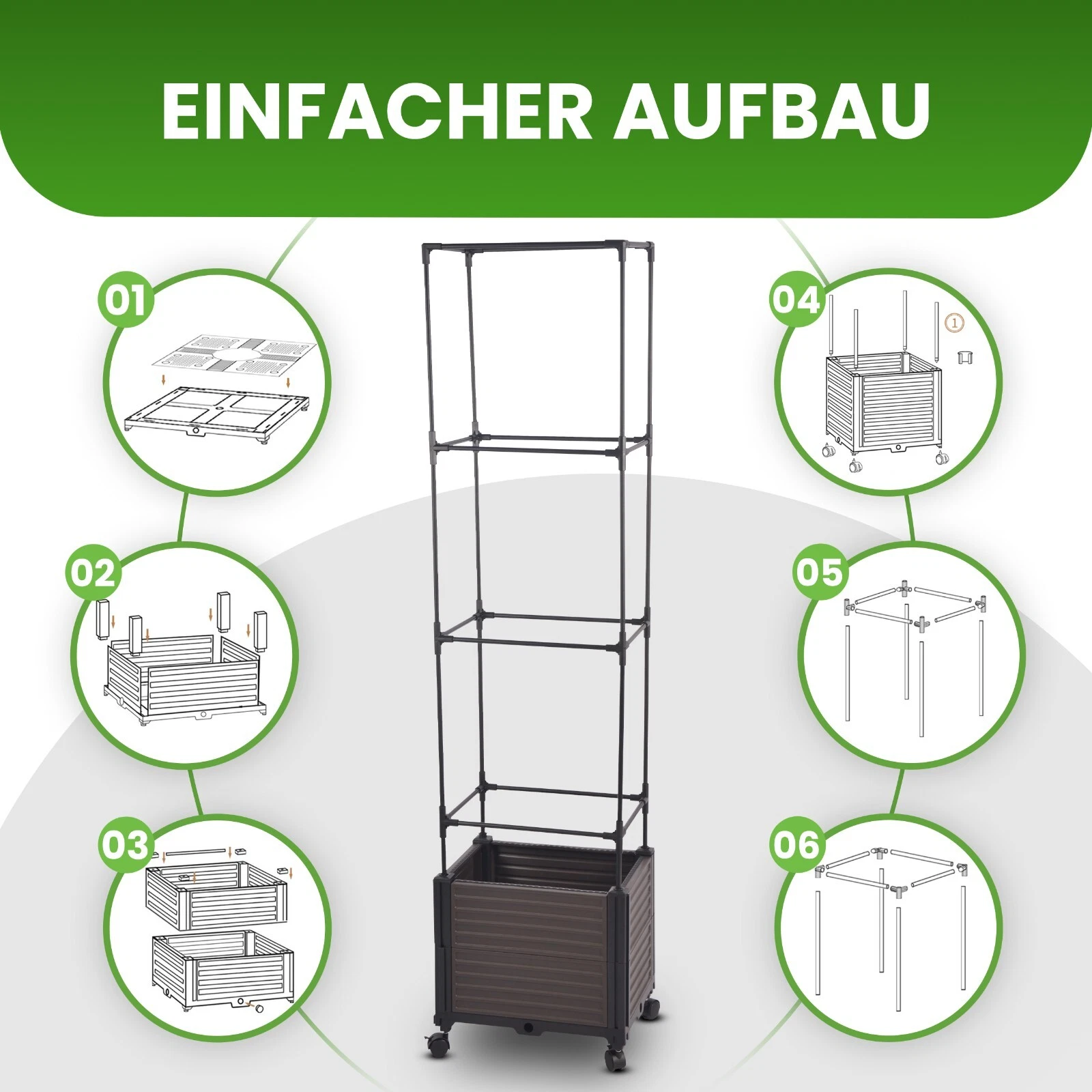 EINFACHER AUFBAU

01

02

03

04

①

05

06