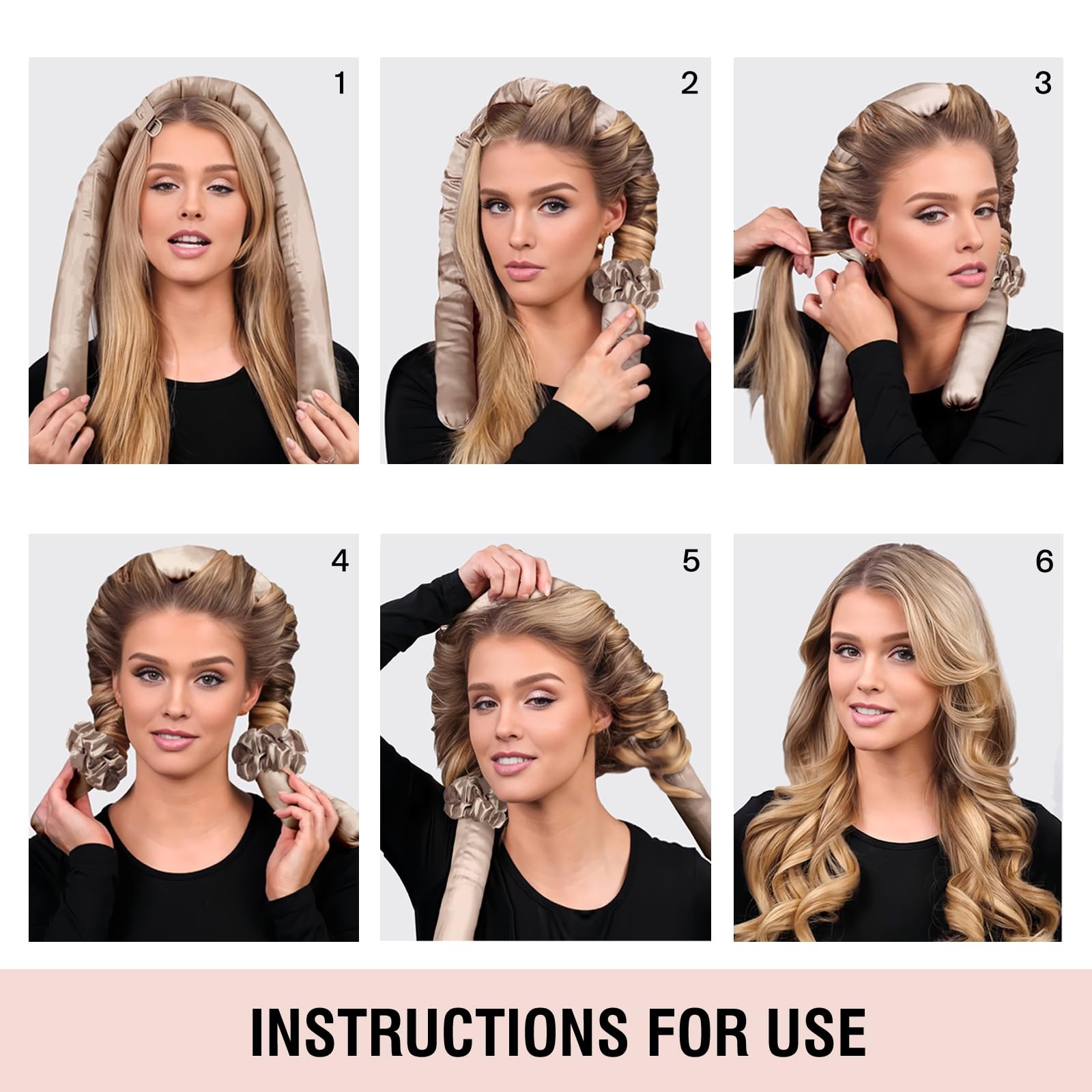 1

2

3

4

5

6

INSTRUCTIONS FOR USE