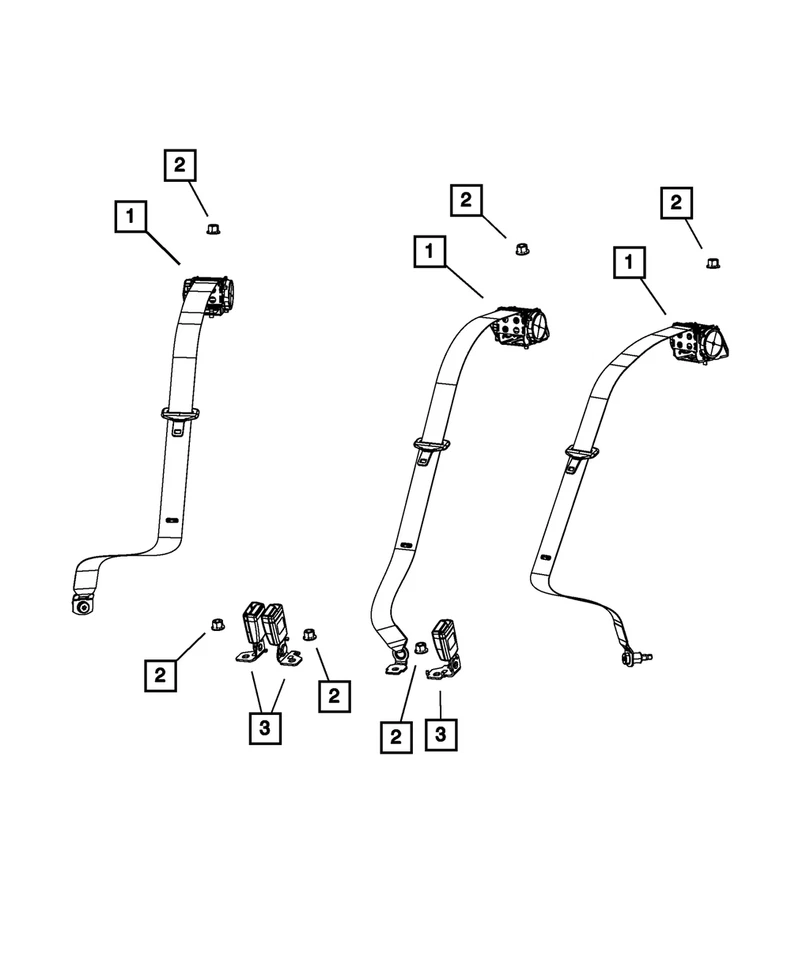 2
1
2
1
2
1
2
2
3
2
3