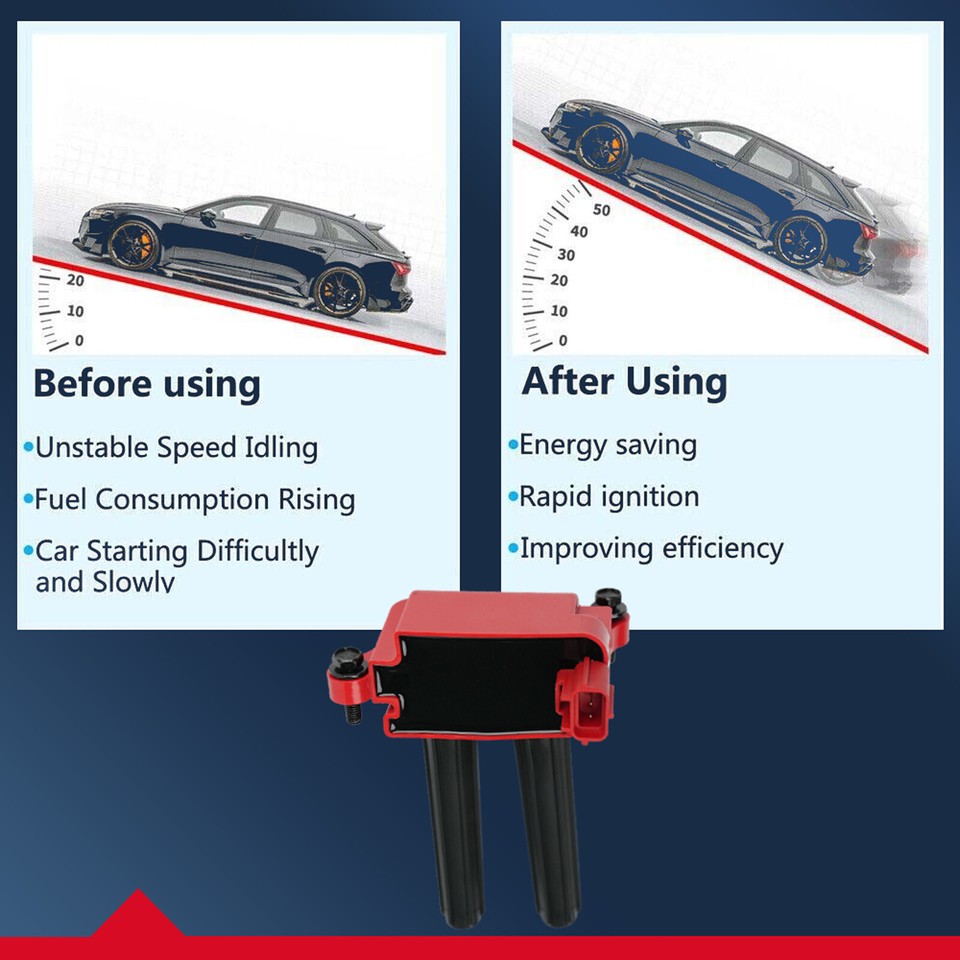 20
10
0

Before using

•Unstable Speed Idling

•Fuel Consumption Rising

•Car Starting Difficultly and Slowly

50
40
30
20
10
0

After Using

•Energy saving

•Rapid ignition

•Improving efficiency