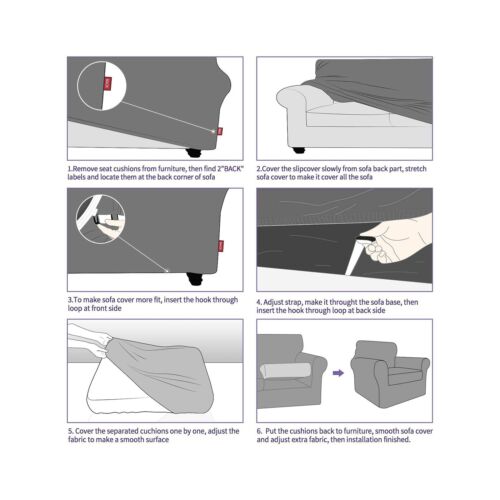 1.Remove seat cushions from furniture, then find 2"BACK" labels and locate them at the back corner of sofa

2.Cover the slipcover slowly from sofa back part, stretch sofa cover to make it cover all the sofa

3.To make sofa cover more fit, insert the hook through loop at front side

4. Adjust strap, make it throught the sofa base, then insert the hook through loop at back side

5. Cover the separated cuchions one by one, adjust the fabric to make a smooth surface

6. Put the cushions back to furniture, smooth sofa cover and adjust extra fabric, then installation finished.