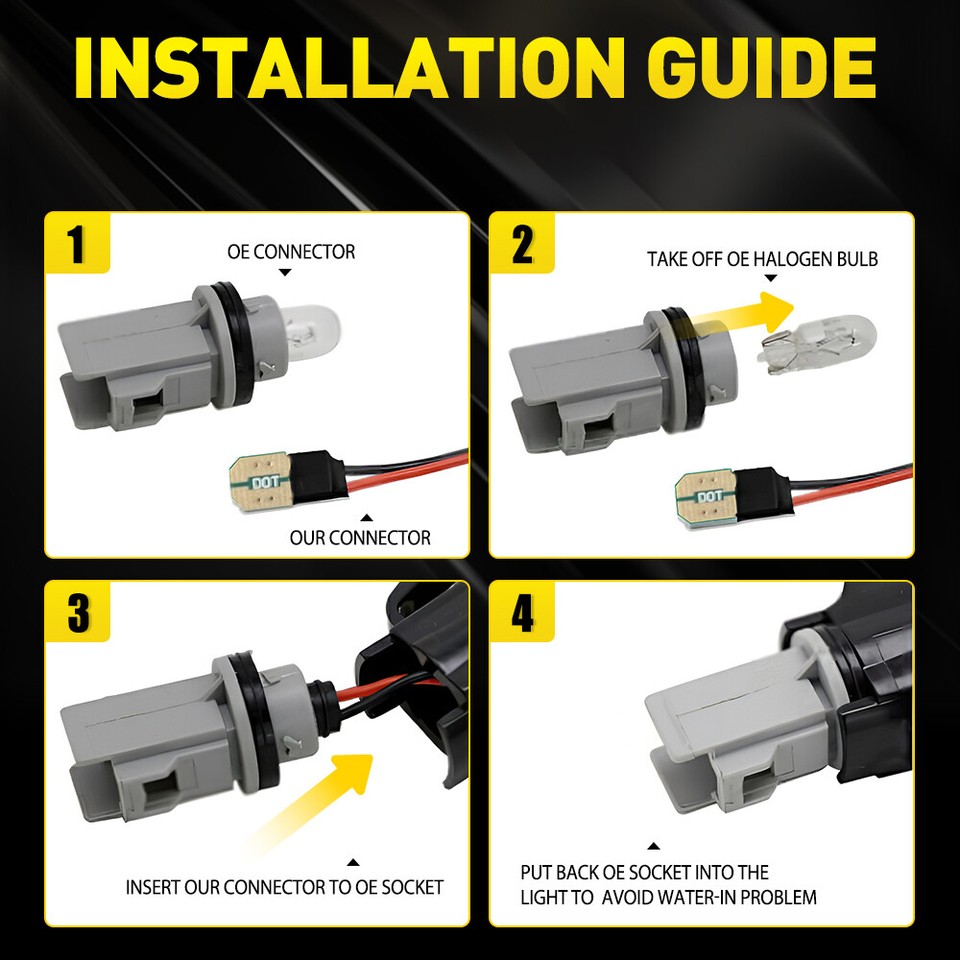 INSTALLATION GUIDE

1

OE CONNECTOR

DOT

OUR CONNECTOR

2

TAKE OFF OE HALOGEN BULB

DOT

3

INSERT OUR CONNECTOR TO OE SOCKET

4

PUT BACK OE SOCKET INTO THE LIGHT TO AVOID WATER-IN PROBLEM